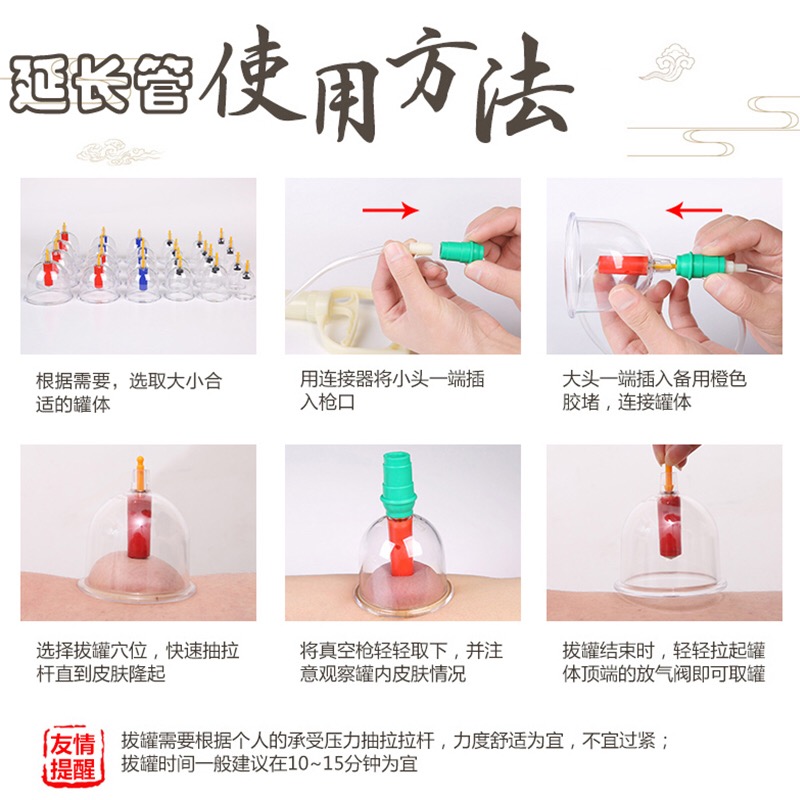 延长管使用方法

根据需要，选取大小合适的罐体

用连接器将小头一端插入枪口

大头一端插入备用橙色胶堵，连接罐体

选择拔罐穴位，快速抽拉杆直到皮肤隆起

将真空枪轻轻取下，并注意观察罐内皮肤情况

拔罐结束时，轻轻拉起罐体顶端的放气阀即可取罐

友情提醒

拔罐需要根据个人的承受压力抽拉拉杆，力度舒适为宜，不宜过紧；
拔罐时间一般建议在10~15分钟为宜