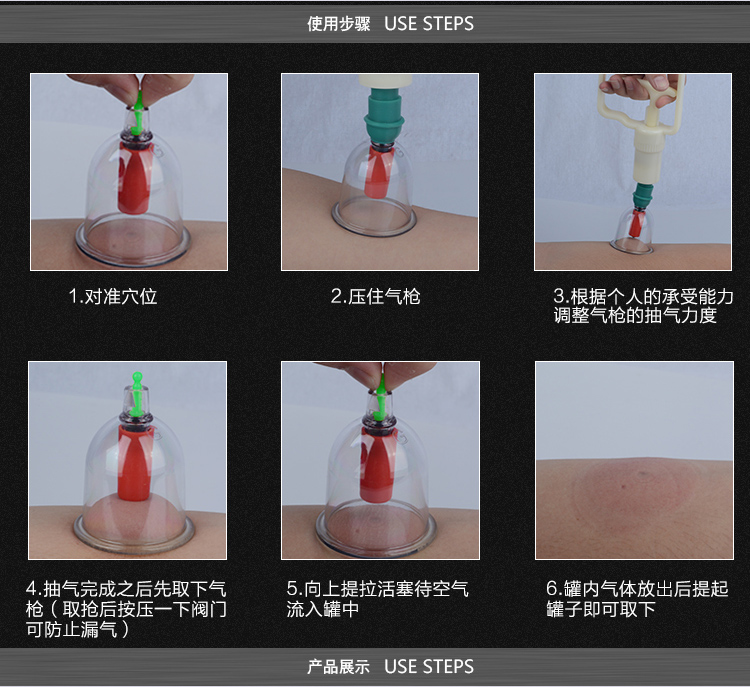 使用步骤 USE STEPS

1.对准穴位

2.压住气枪

3.根据个人的承受能力调整气枪的抽气力度

4.抽气完成之后先取下气枪（取抢后按压一下阀门可防止漏气）

5.向上提拉活塞待空气流入罐中

6.罐内气体放出后提起罐子即可取下

产品展示 USE STEPS