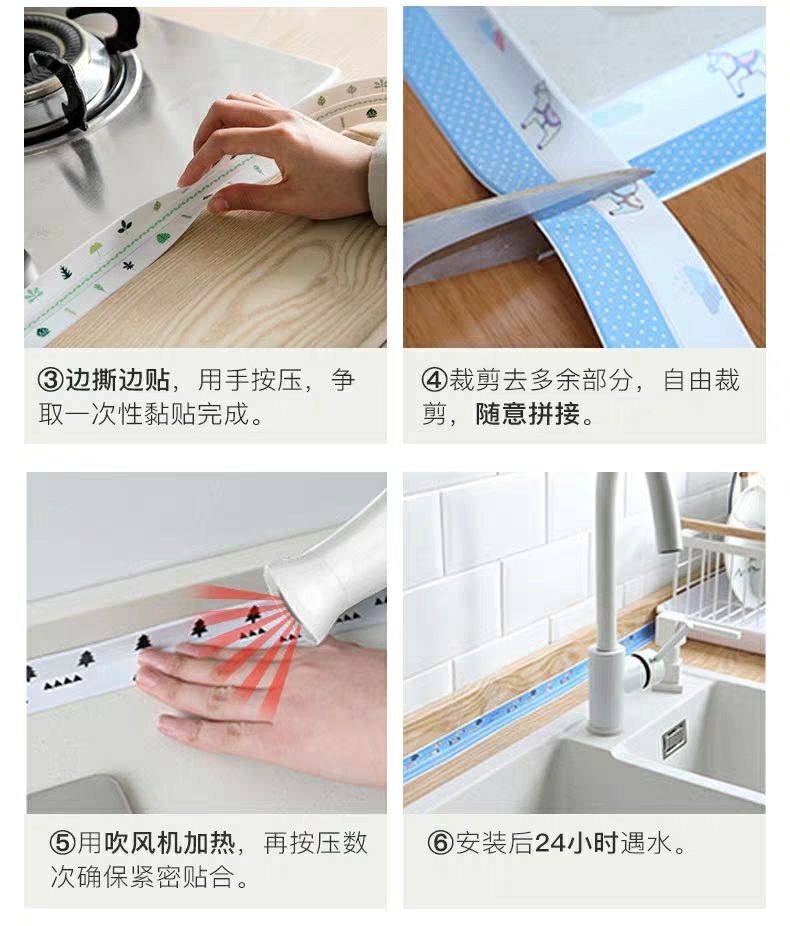 ③边撕边贴，用手按压，争取一次性黏贴完成。

④裁剪去多余部分，自由裁剪，随意拼接。

⑤用吹风机加热，再按压数次确保紧密贴合。

⑥安装后24小时遇水。