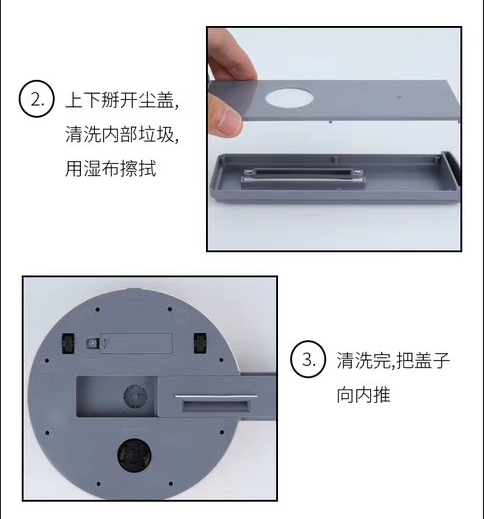 2. 上下掰开尘盖,
清洗内部垃圾,
用湿布擦拭

3. 清洗完,把盖子
向内推