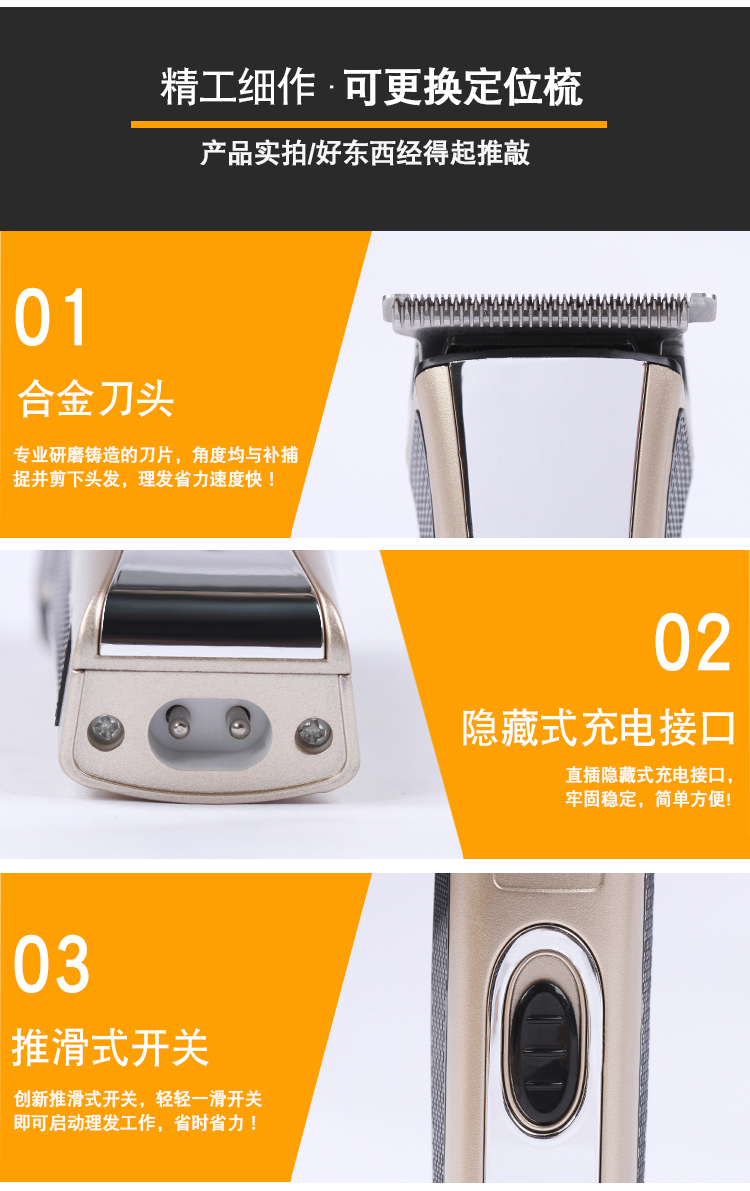 精工细作 · 可更换定位梳

产品实拍/好东西经得起推敲

01

合金刀头

专业研磨铸造的刀片，角度均与补捕捉并剪下头发，理发省力速度快！

02

隐藏式充电接口

直插隐藏式充电接口，牢固稳定，简单方便！

03

推滑式开关

创新推滑式开关，轻轻一滑开关即可启动理发工作，省时省力！