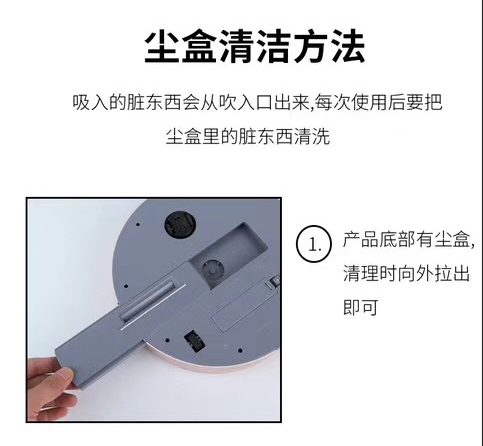 尘盒清洁方法

吸入的脏东西会从吹入口出来,每次使用后要把尘盒里的脏东西清洗

1. 产品底部有尘盒,清理时向外拉出即可