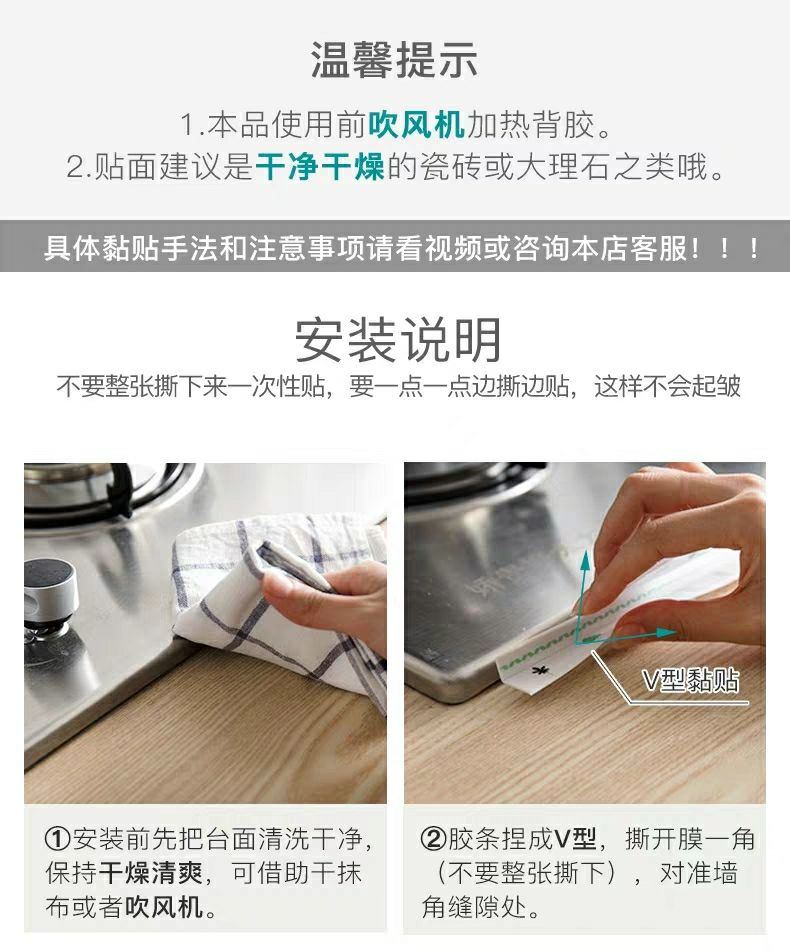 温馨提示

1.本品使用前吹风机加热背胶。
2.贴面建议是干净干燥的瓷砖或大理石之类哦。

具体黏贴手法和注意事项请看视频或咨询本店客服！！！

安装说明

不要整张撕下来一次性贴，要一点一点边撕边贴，这样不会起皱

V型黏贴

①安装前先把台面清洗干净，保持干燥清爽，可借助干抹布或者吹风机。

②胶条捏成V型，撕开膜一角（不要整张撕下），对准墙角缝隙处。