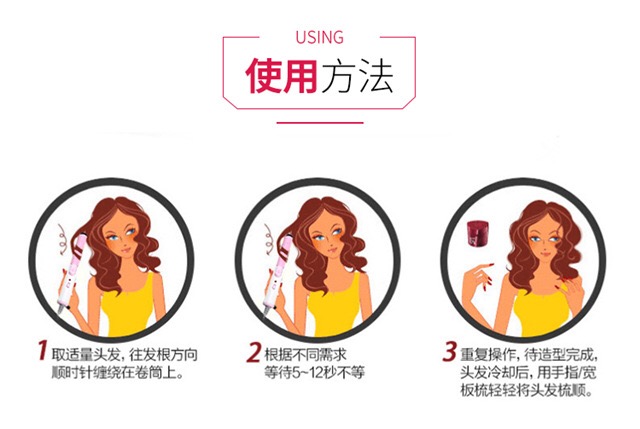 USING

使用方法

1 取适量头发，往发根方向顺时针缠绕在卷筒上。

2 根据不同需求等待5~12秒不等

3 重复操作，待造型完成，头发冷却后，用手指/宽板梳轻轻将头发梳顺。