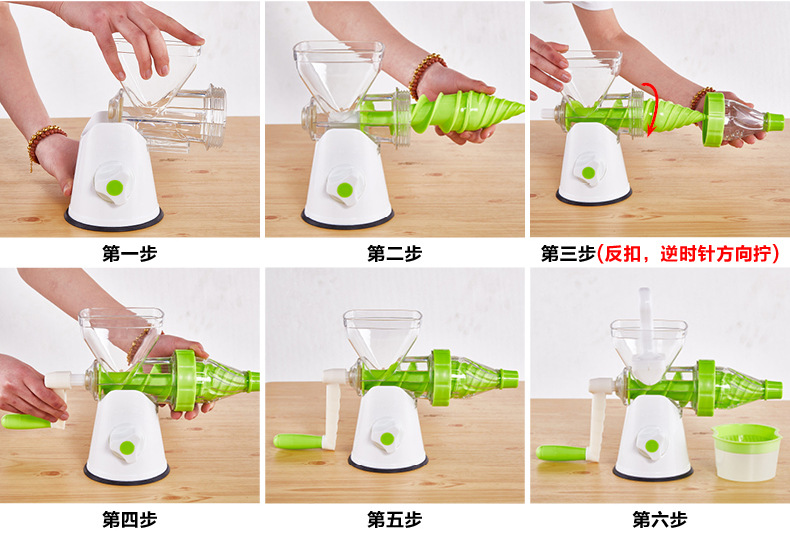 第一步

第二步

第三步(反扣，逆时针方向拧)

第四步

第五步

第六步