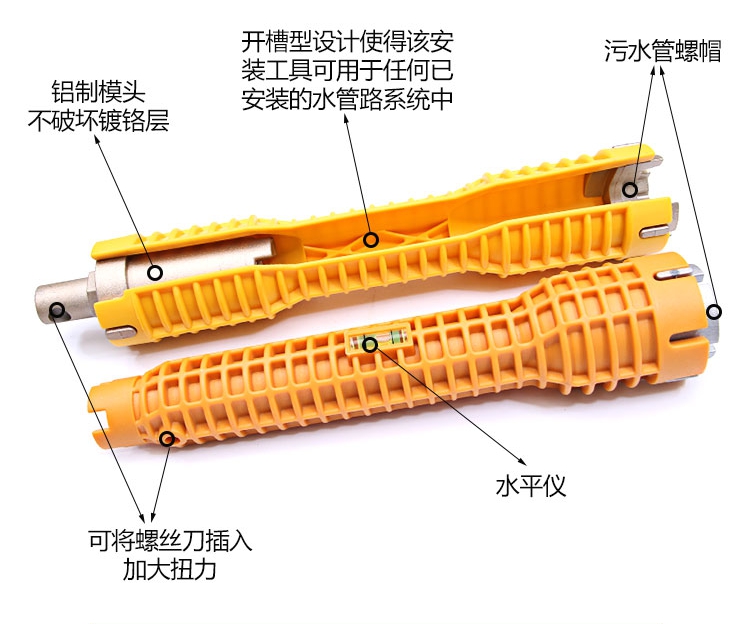 铝制模头
不破坏镀铬层

开槽型设计使得该安装工具可用于任何已安装的水管路系统中

污水管螺帽

水平仪

可将螺丝刀插入
加大扭力