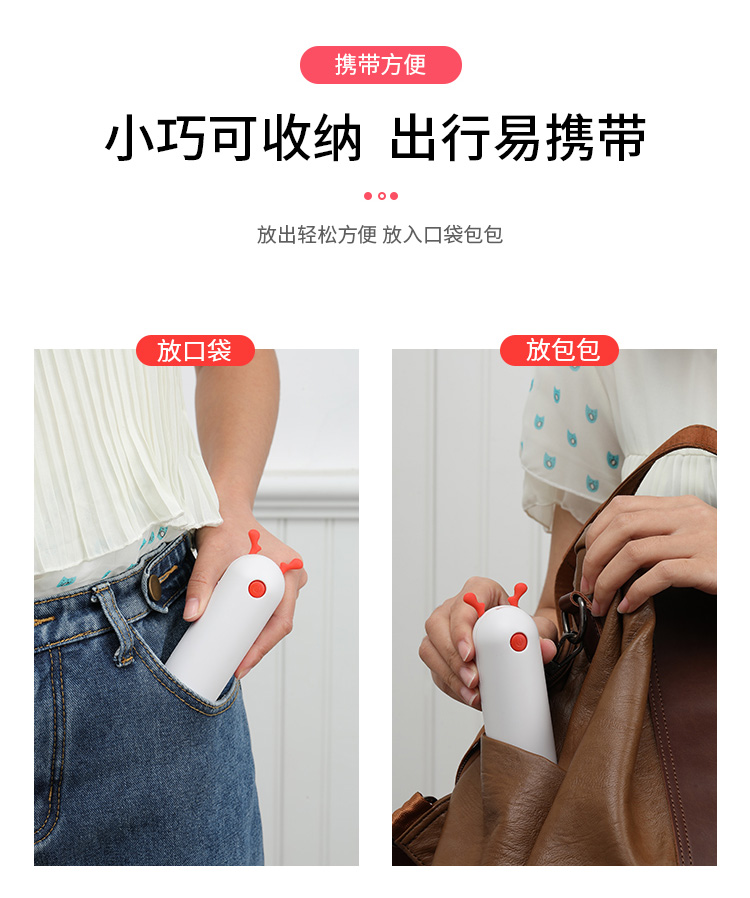 携带方便

小巧可收纳 出行易携带

放出轻松方便 放入口袋包包

放口袋

放包包