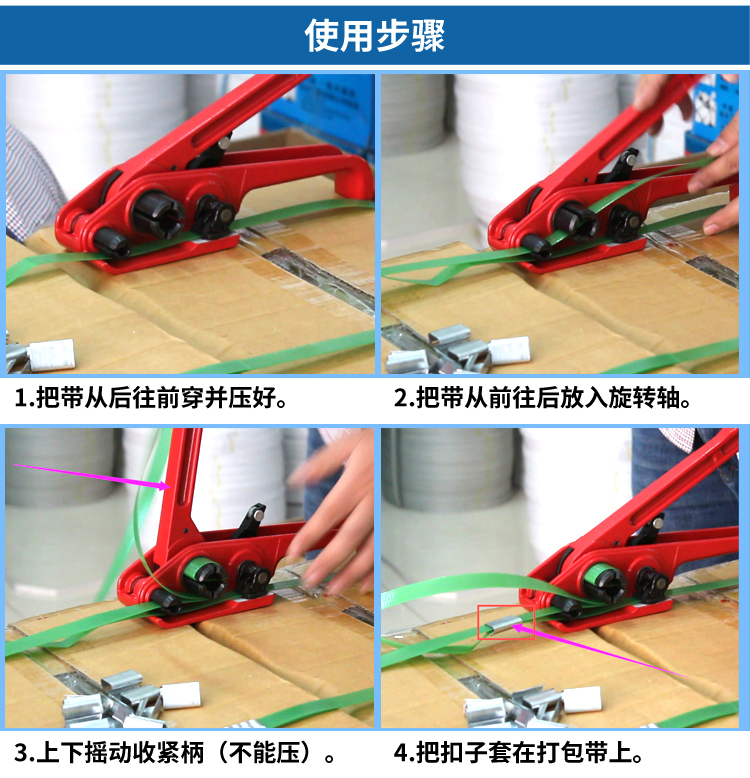 使用步骤

1.把带从后往前穿并压好。

2.把带从前往后放入旋转轴。

3.上下摇动收紧柄（不能压）。

4.把扣子套在打包带上。