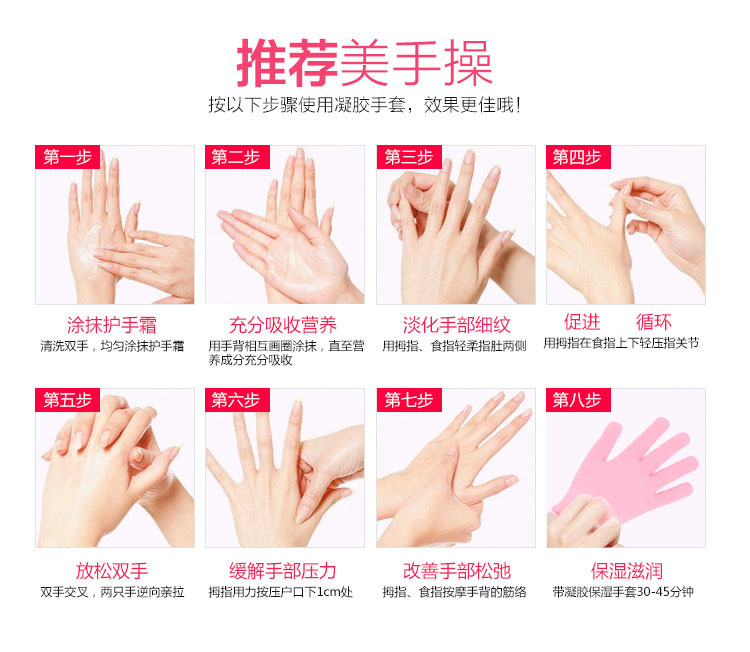 推荐美手操
按以下步骤使用凝胶手套，效果更佳哦！

第一步
涂抹护手霜
清洗双手，均匀涂抹护手霜

第二步
充分吸收营养
用手背相互画圈涂抹，直至营养成分充分吸收

第三步
淡化手部细纹
用拇指、食指轻柔指肚两侧

第四步
促进 循环
用拇指在食指上下轻压指关节

第五步
放松双手
双手交叉，两只手逆向亲拉

第六步
缓解手部压力
拇指用力按压户口下1cm处

第七步
改善手部松弛
拇指、食指按摩手背的筋络

第八步
保湿滋润
带凝胶保湿手套30-45分钟