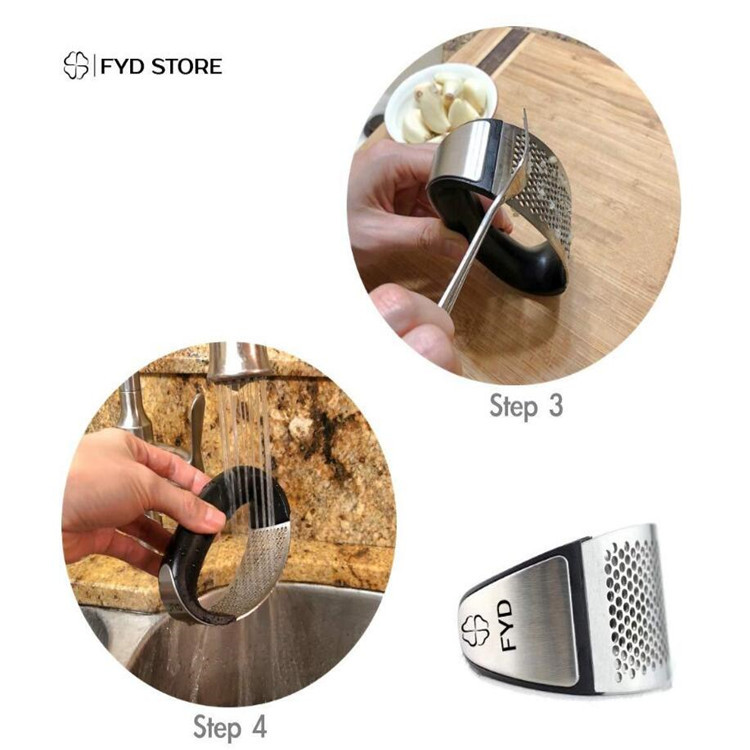 FYD STORE

Step 3

Step 4

FYD