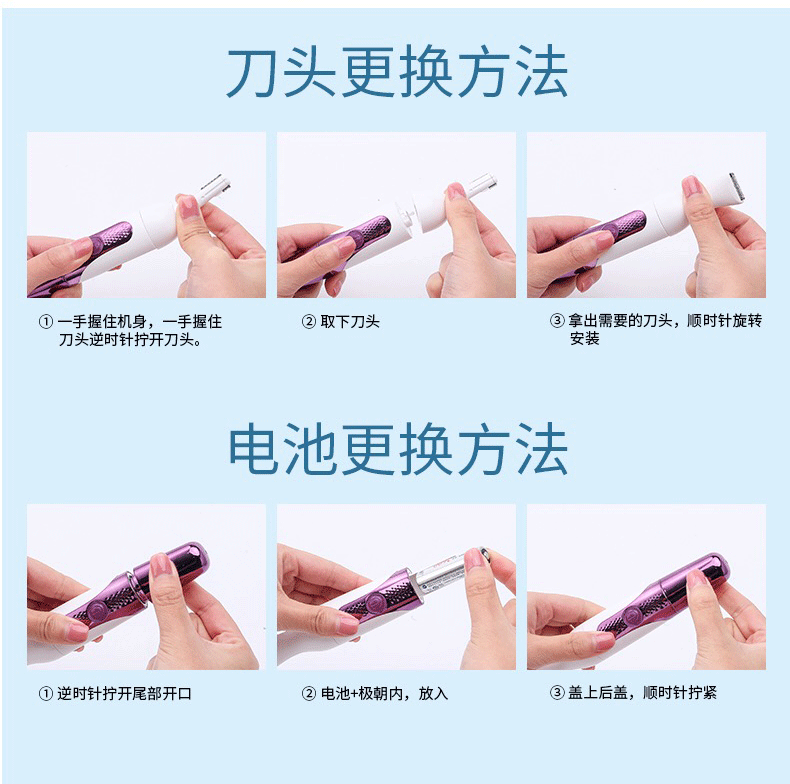 刀头更换方法

① 一手握住机身，一手握住刀头逆时针拧开刀头。

② 取下刀头

③ 拿出需要的刀头，顺时针旋转安装

电池更换方法

① 逆时针拧开尾部开口

② 电池+极朝内，放入

③ 盖上后盖，顺时针拧紧