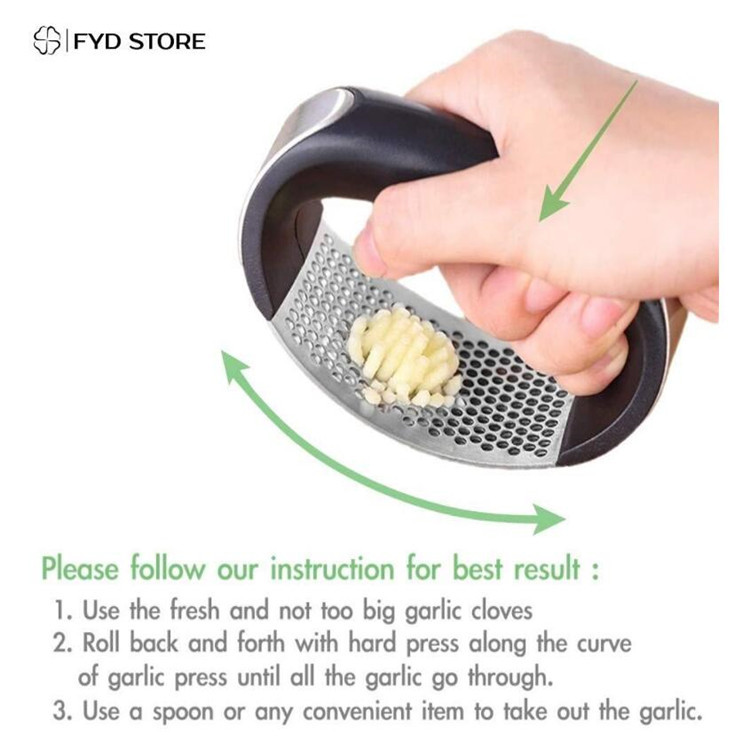 FYD STORE

Please follow our instruction for best result :

1. Use the fresh and not too big garlic cloves
2. Roll back and forth with hard press along the curve of garlic press until all the garlic go through.
3. Use a spoon or any convenient item to take out the garlic.