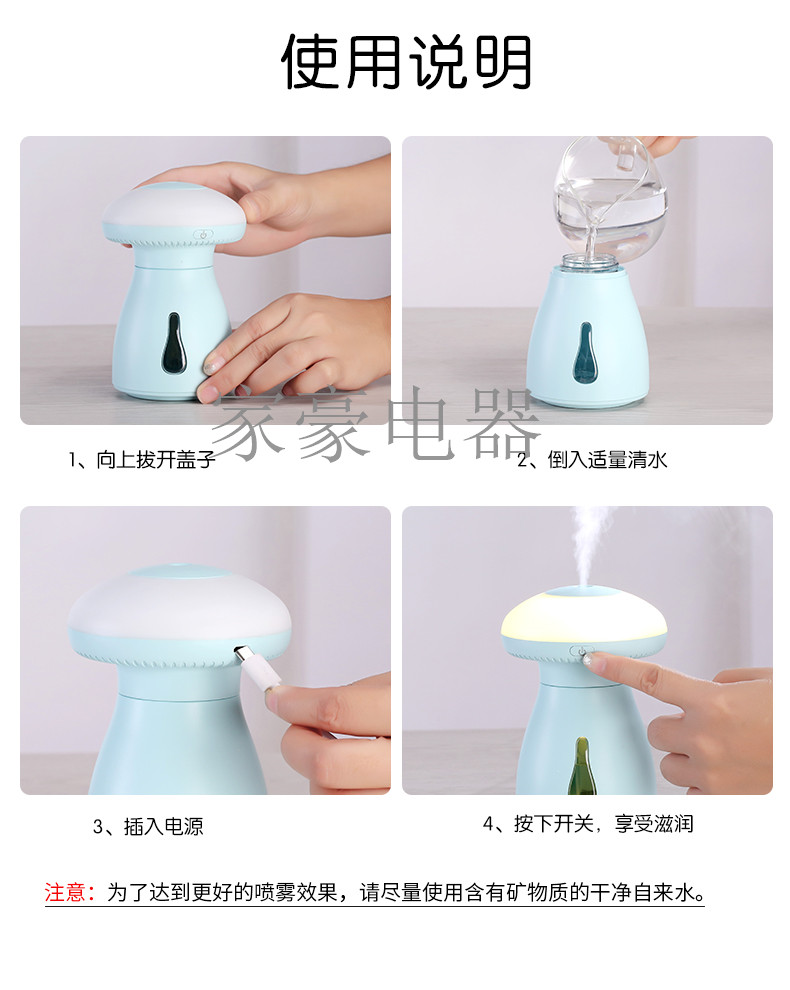 使用说明

家豪电器

1、向上拔开盖子

2、倒入适量清水

3、插入电源

4、按下开关，享受滋润

注意：为了达到更好的喷雾效果，请尽量使用含有矿物质的干净自来水。