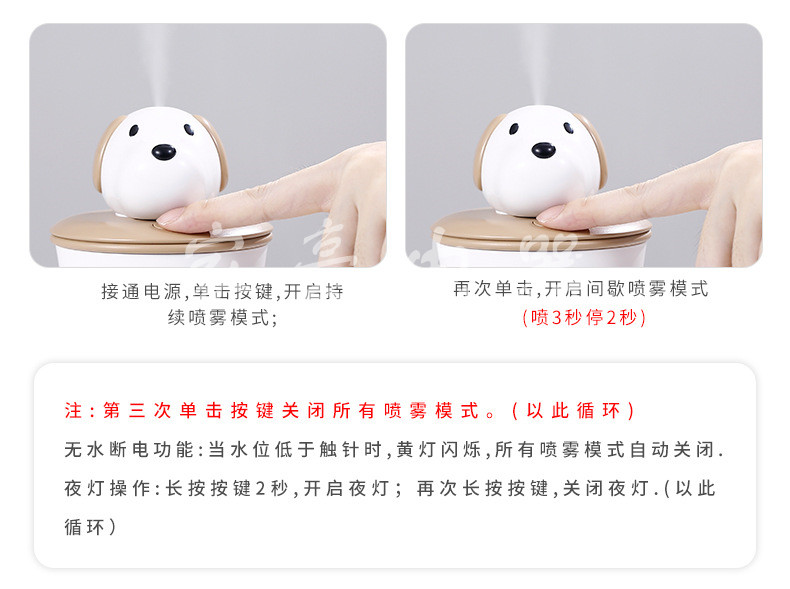 接通电源,单击按键,开启持续喷雾模式;

再次单击,开启间歇喷雾模式
(喷3秒停2秒)

注:第三次单击按键关闭所有喷雾模式。(以此循环)
无水断电功能:当水位低于触针时,黄灯闪烁,所有喷雾模式自动关闭.
夜灯操作:长按按键2秒,开启夜灯; 再次长按按键,关闭夜灯.(以此循环)