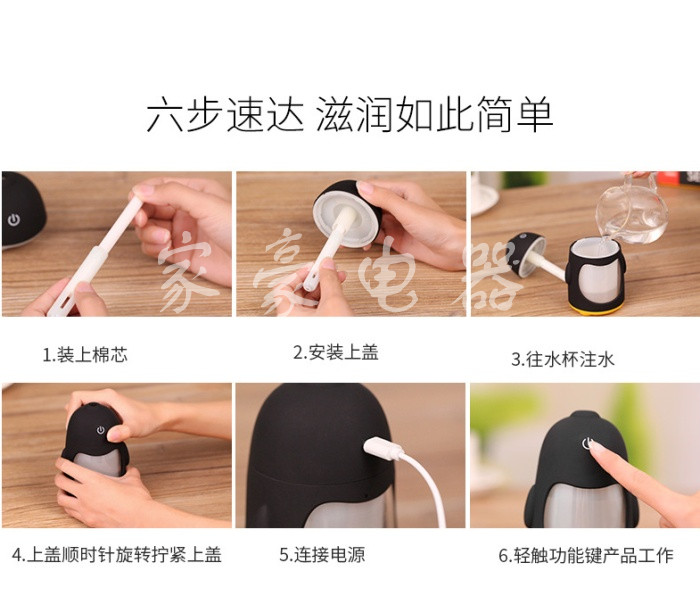 六步速达 滋润如此简单

家豪电器

1.装上棉芯

2.安装上盖

3.往水杯注水

4.上盖顺时针旋转拧紧上盖

5.连接电源

6.轻触功能键产品工作