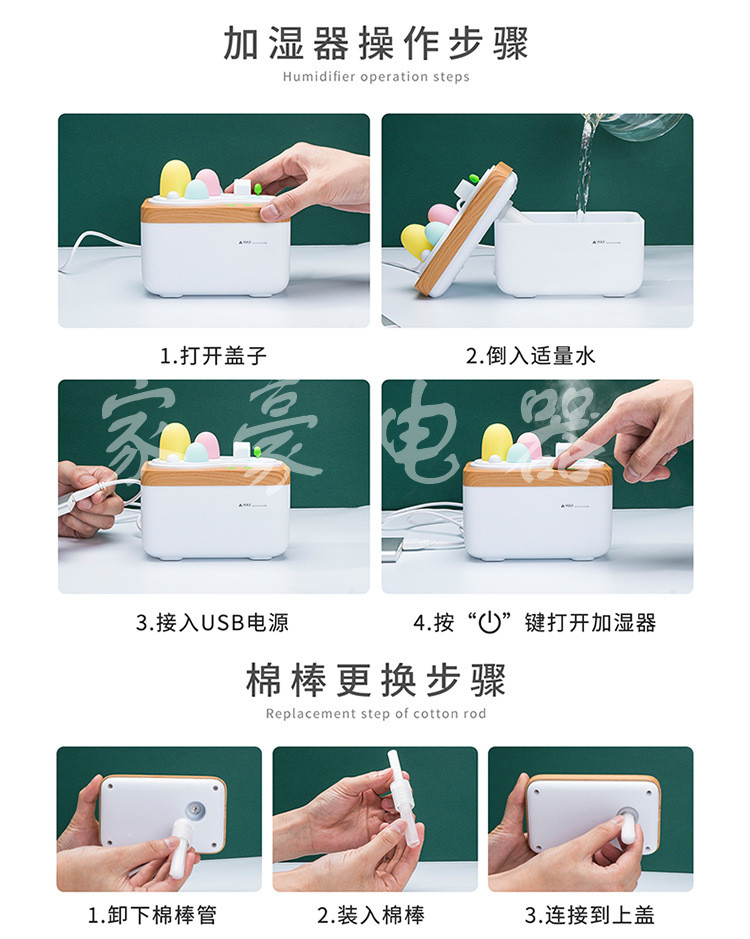 加湿器操作步骤
Humidifier operation steps

1.打开盖子

2.倒入适量水

家豪电器

3.接入USB电源

4.按“⏻”键打开加湿器

棉棒更换步骤
Replacement step of cotton rod

1.卸下棉棒管

2.装入棉棒

3.连接到上盖