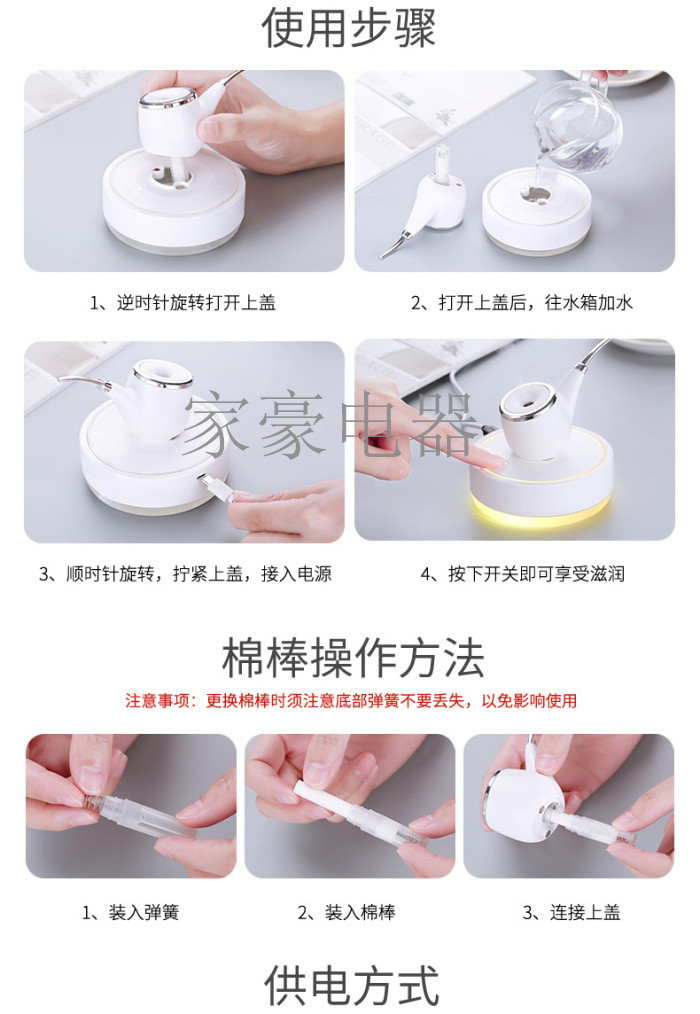 使用步骤

1、逆时针旋转打开上盖

2、打开上盖后，往水箱加水

家豪电器

3、顺时针旋转，拧紧上盖，接入电源

4、按下开关即可享受滋润

棉棒操作方法

注意事项：更换棉棒时须注意底部弹簧不要丢失，以免影响使用

1、装入弹簧

2、装入棉棒

3、连接上盖

供电方式