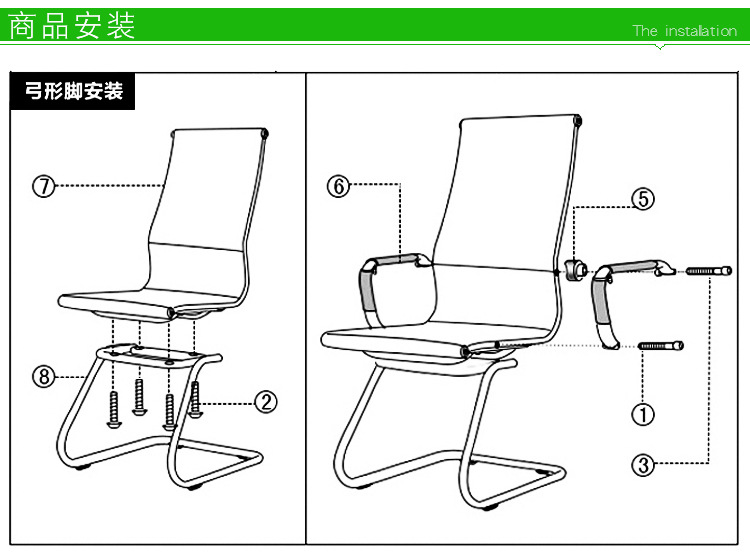 商品安装

The installation

弓形脚安装

⑦

⑧

②

⑥

⑤

①

③