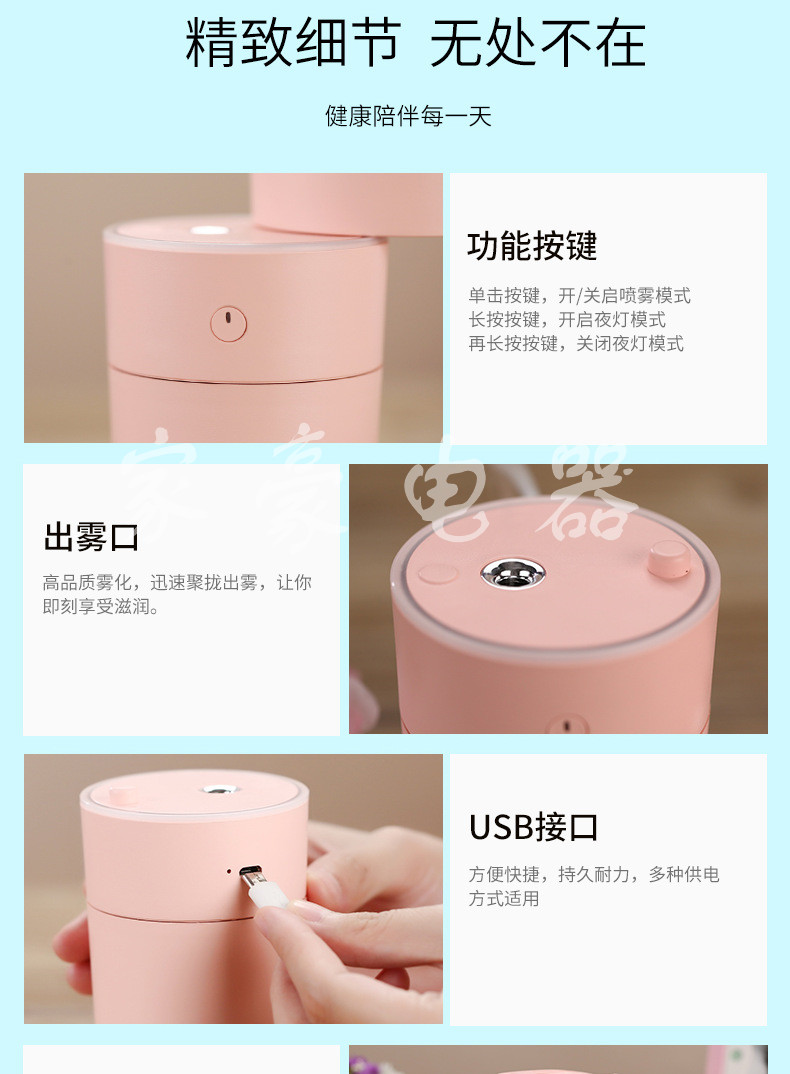 精致细节 无处不在

健康陪伴每一天

功能按键

单击按键，开/关启喷雾模式
长按按键，开启夜灯模式
再长按按键，关闭夜灯模式

家豪电器

出雾口

高品质雾化，迅速聚拢出雾，让你即刻享受滋润。

USB接口

方便快捷，持久耐力，多种供电方式适用