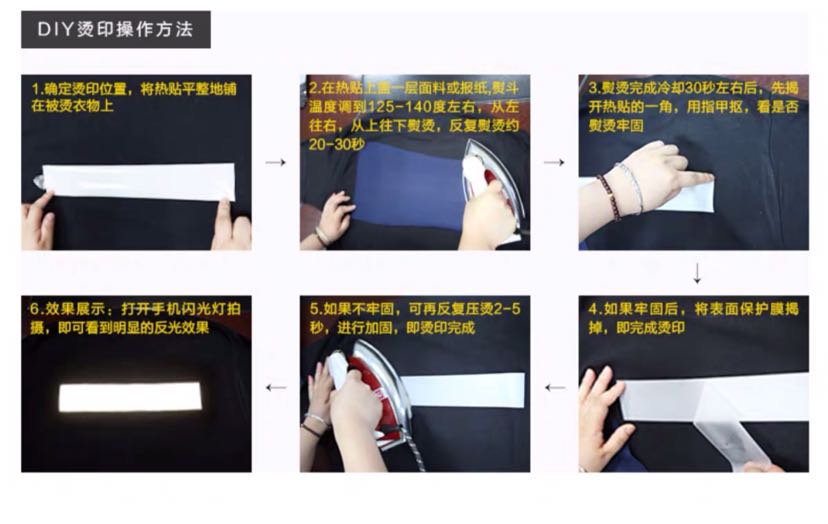 DIY烫印操作方法

1.确定烫印位置，将热贴平整地铺在被烫衣物上

2.在热贴上盖一层面料或报纸，熨斗温度调到125-140度左右，从左往右，从上往下熨烫，反复熨烫约20-30秒

3.熨烫完成冷却30秒左右后，先揭开热贴的一角，用指甲抠，看是否熨烫牢固

4.如果牢固后，将表面保护膜揭掉，即完成烫印

5.如果不牢固，可再反复压烫2-5秒，进行加固，即烫印完成

6.效果展示：打开手机闪光灯拍摄，即可看到明显的反光效果