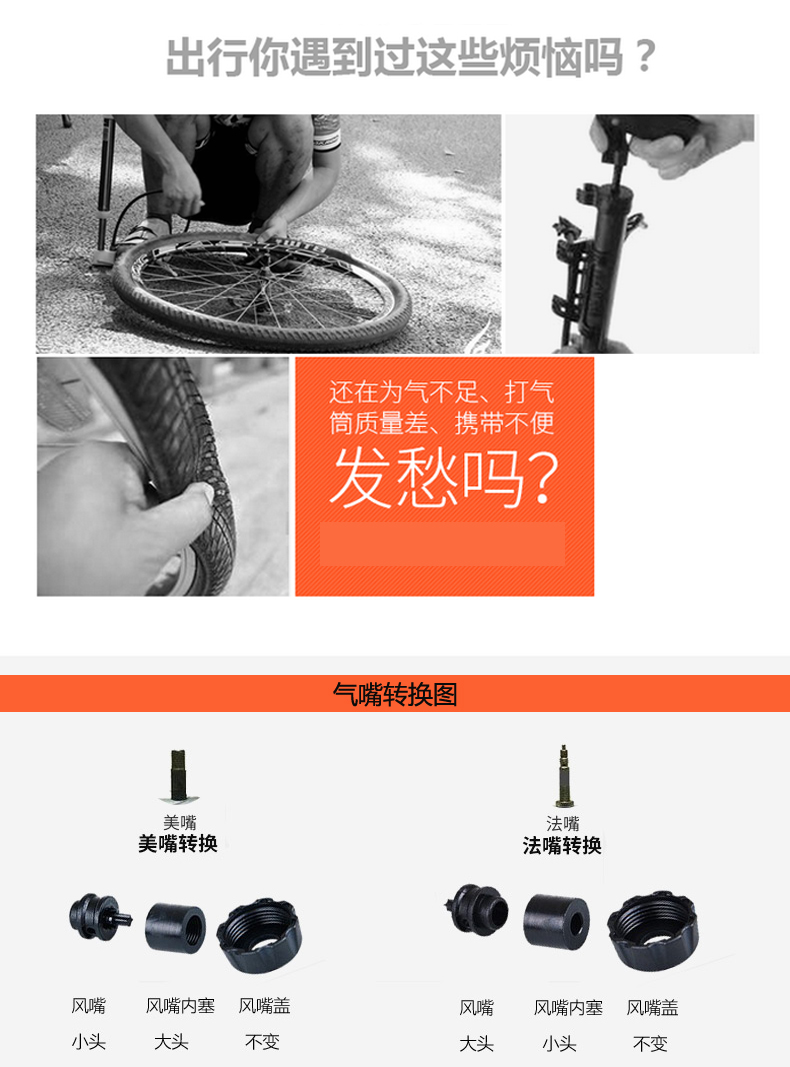 出行你遇到过这些烦恼吗？

还在为气不足、打气筒质量差、携带不便

发愁吗？

气嘴转换图

美嘴
美嘴转换

风嘴 小头
风嘴内塞 大头
风嘴盖 不变

法嘴
法嘴转换

风嘴 大头
风嘴内塞 小头
风嘴盖 不变