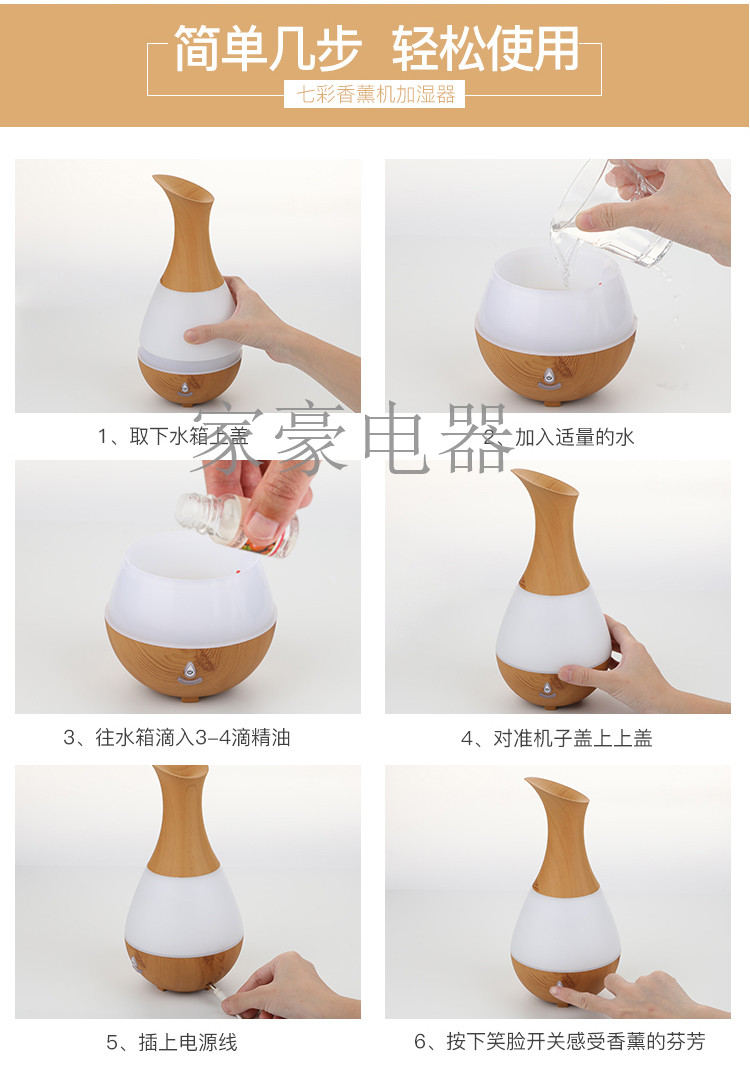 简单几步 轻松使用

七彩香薰机加湿器

1、取下水箱上盖

2、加入适量的水

家豪电器

3、往水箱滴入3-4滴精油

4、对准机子盖上上盖

5、插上电源线

6、按下笑脸开关感受香薰的芬芳