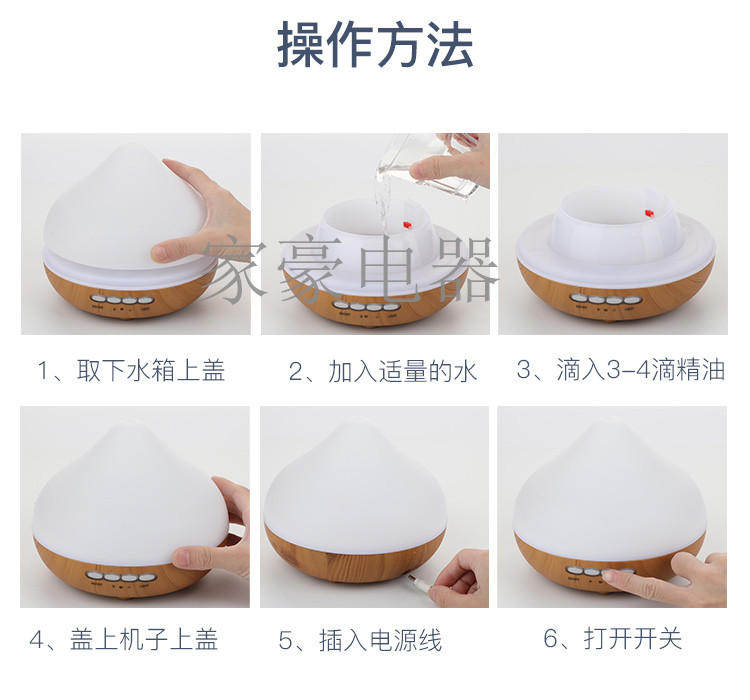 操作方法

家豪电器

1、取下水箱上盖

2、加入适量的水

3、滴入3-4滴精油

4、盖上机子上盖

5、插入电源线

6、打开开关