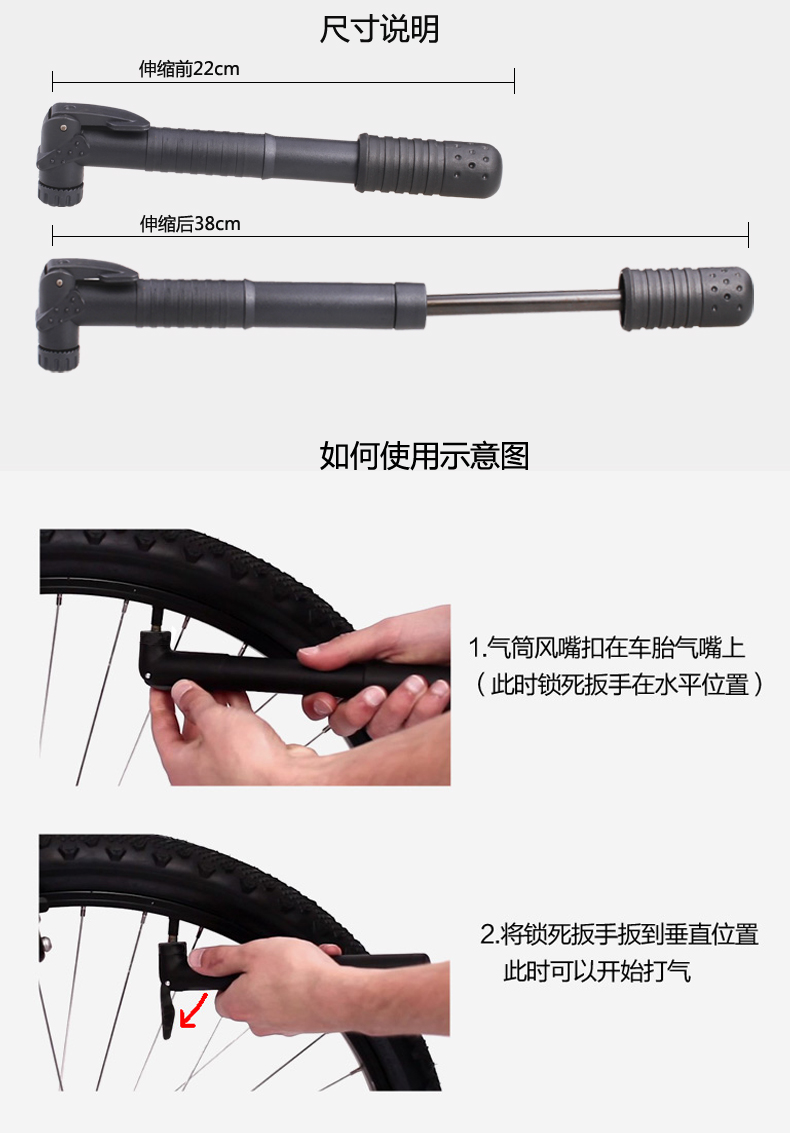 尺寸说明

伸缩前22cm

伸缩后38cm

如何使用示意图

1.气筒风嘴扣在车胎气嘴上
（此时锁死扳手在水平位置）

2.将锁死扳手扳到垂直位置
此时可以开始打气