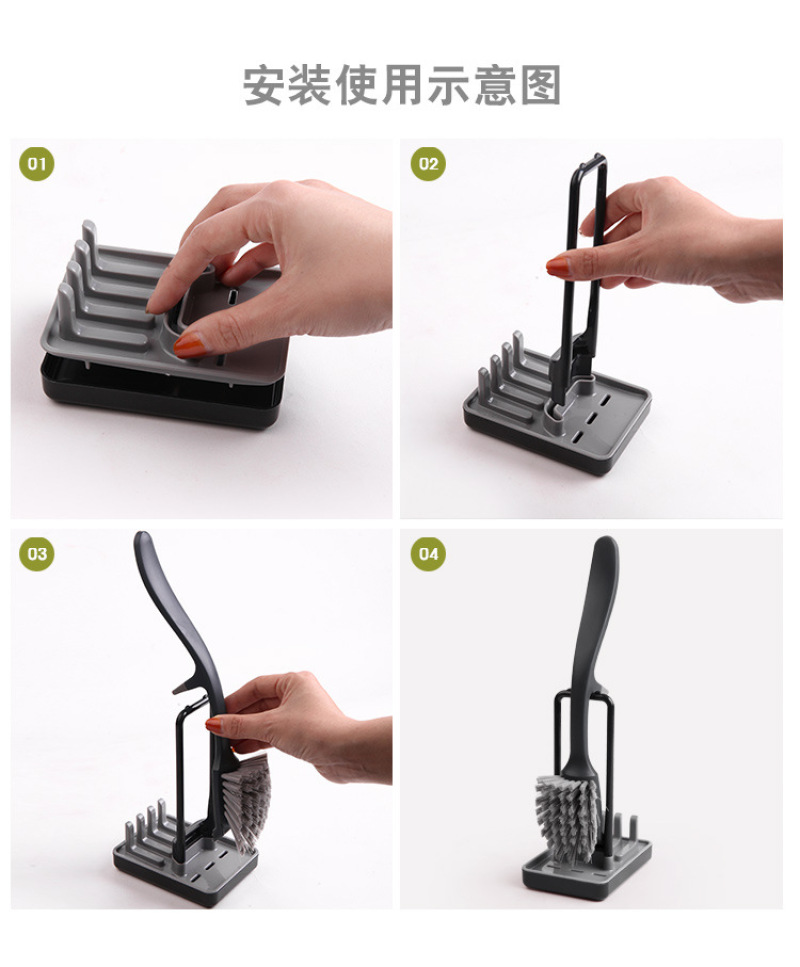 安装使用示意图

01

02

03

04