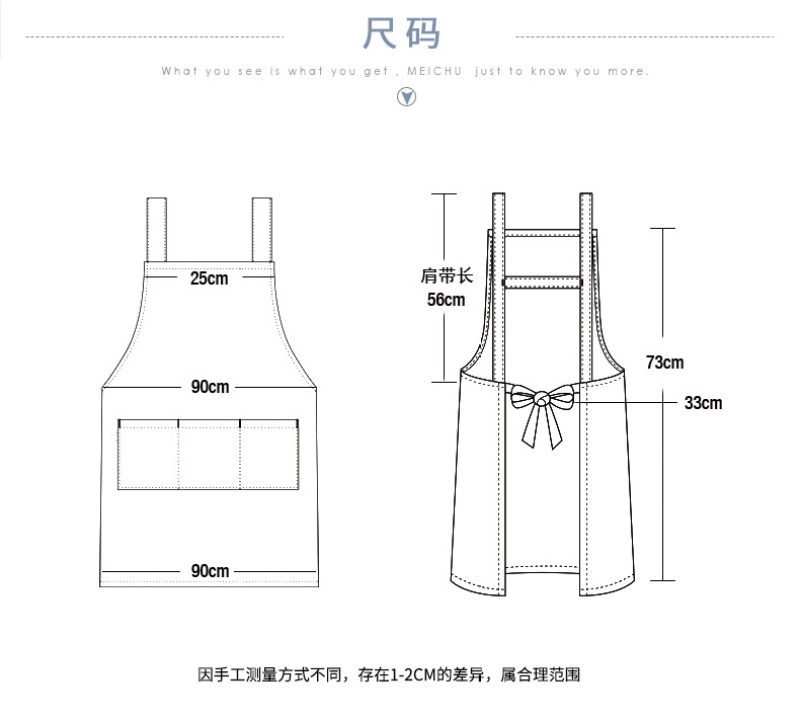 尺码

What you see is what you get , MEICHU just to know you more.

25cm

90cm

90cm

肩带长
56cm

73cm

33cm

因手工测量方式不同，存在1-2CM的差异，属合理范围