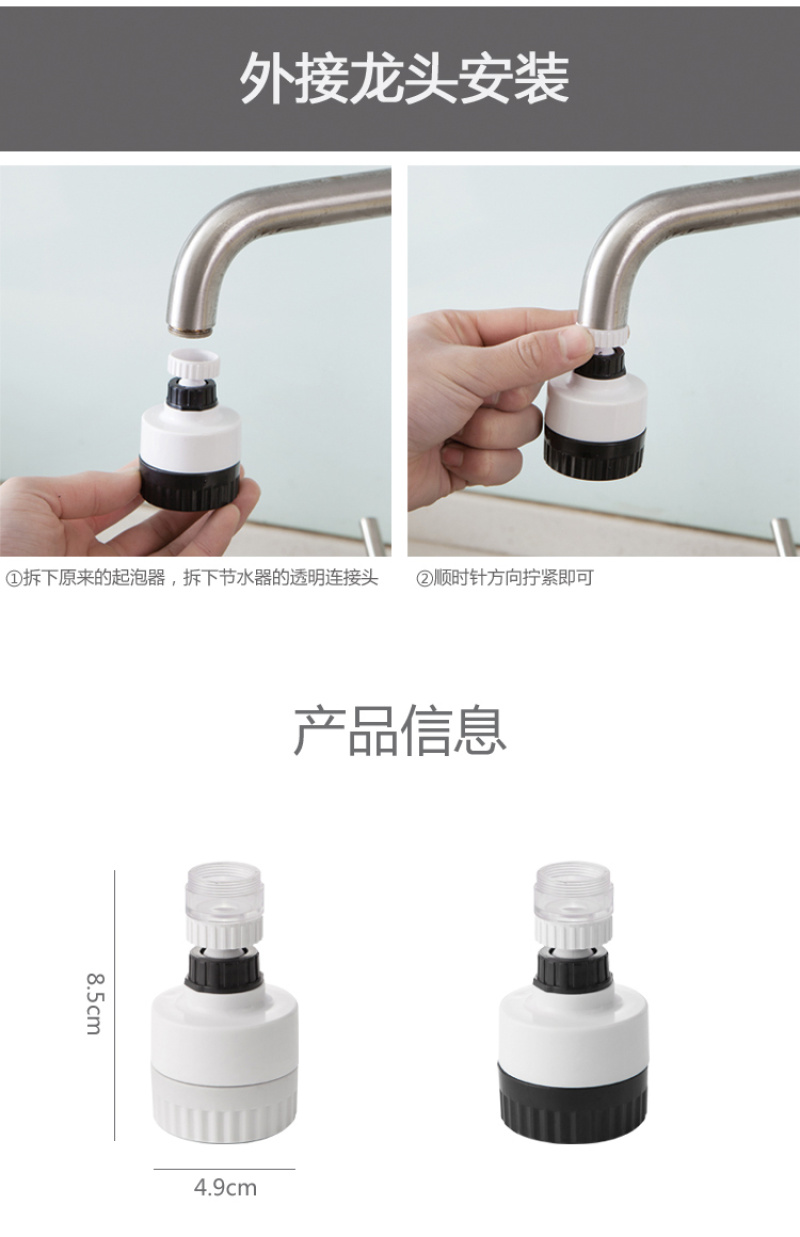 外接龙头安装

①拆下原来的起泡器，拆下节水器的透明连接头

②顺时针方向拧紧即可

产品信息

8.5cm

4.9cm