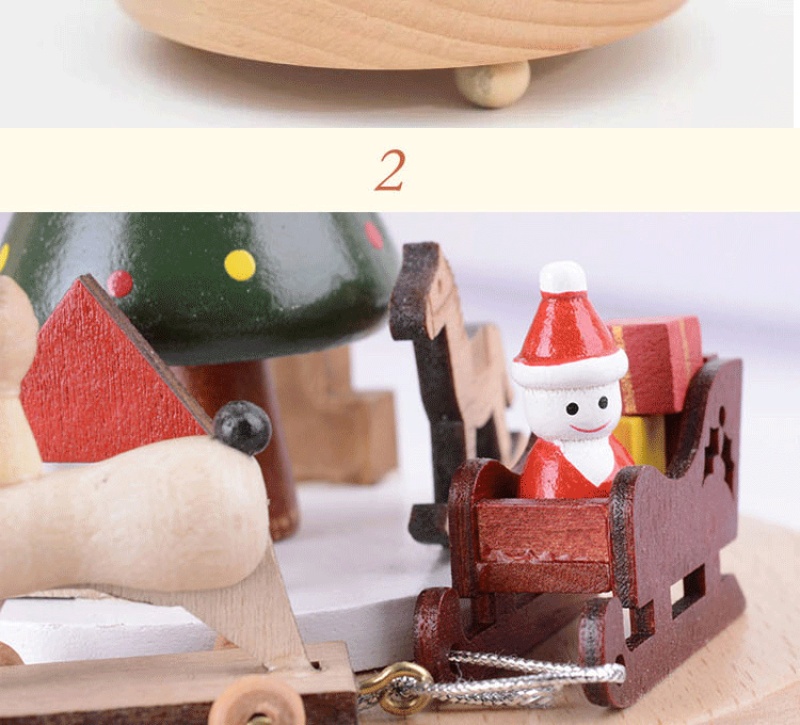 2