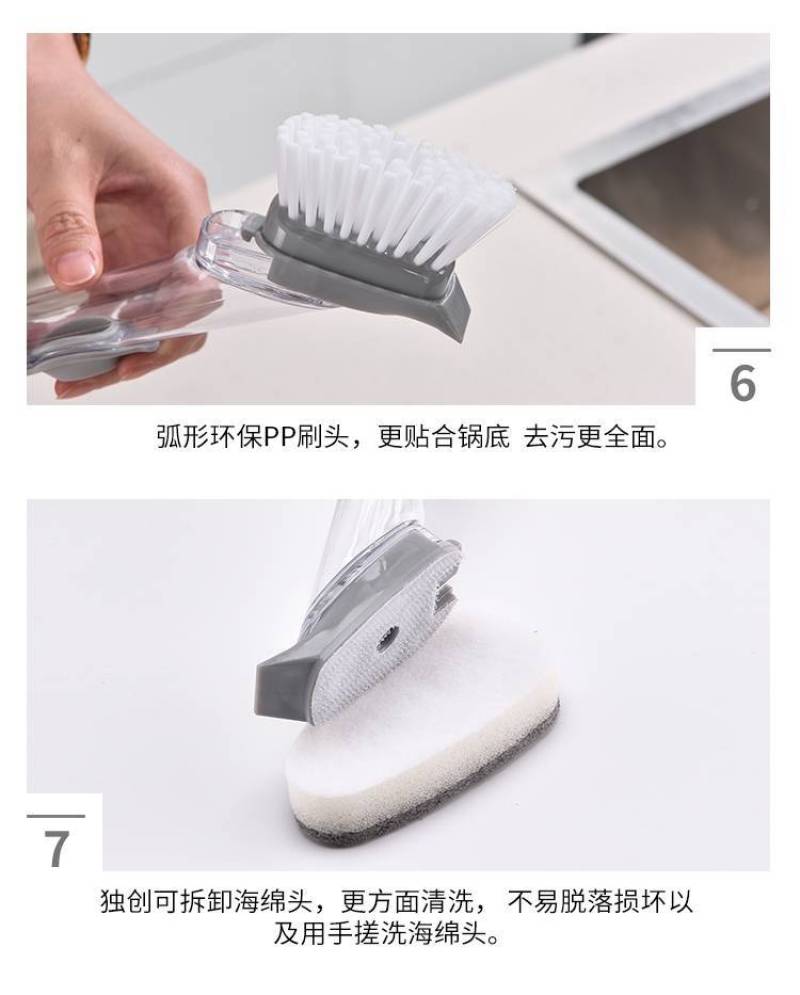 6

弧形环保PP刷头，更贴合锅底 去污更全面。

7

独创可拆卸海绵头，更方面清洗， 不易脱落损坏以及用手搓洗海绵头。