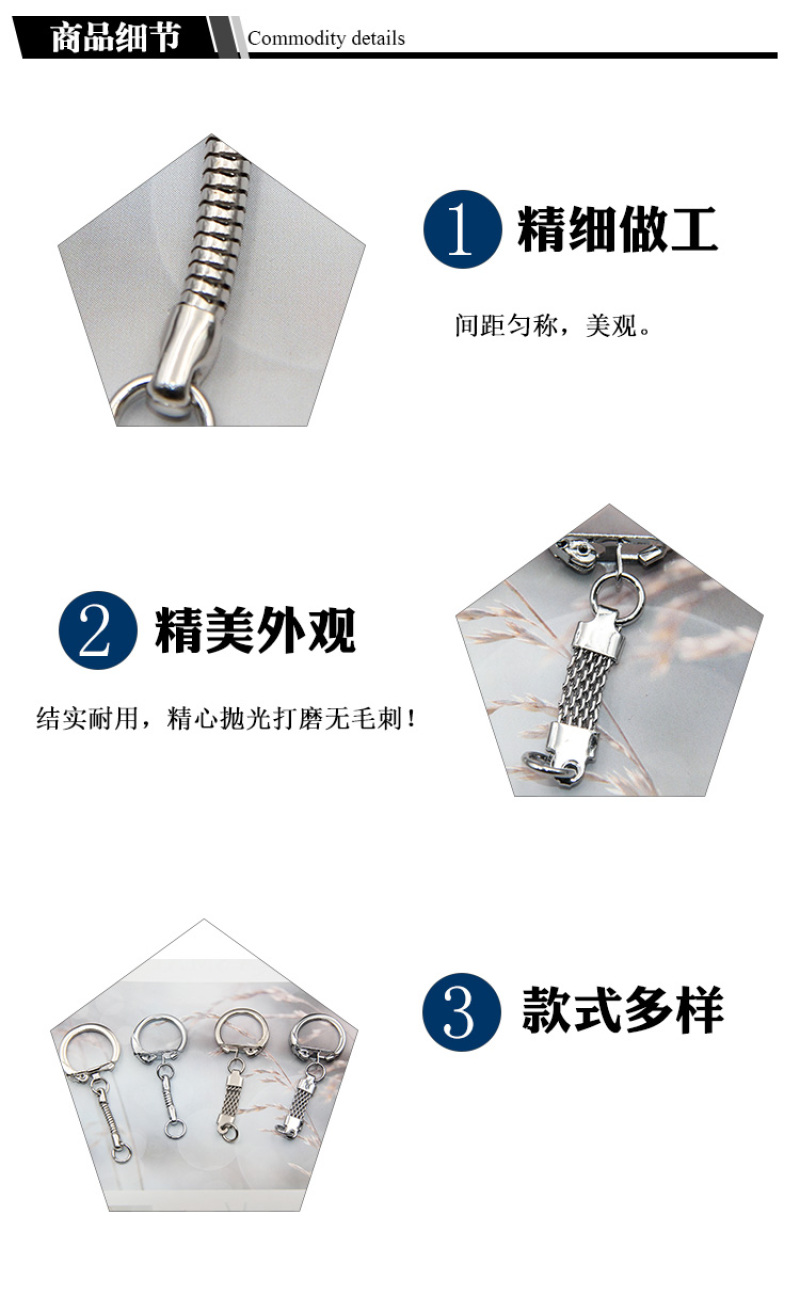 商品细节 Commodity details

1 精细做工

间距匀称，美观。

2 精美外观

结实耐用，精心抛光打磨无毛刺！

3 款式多样