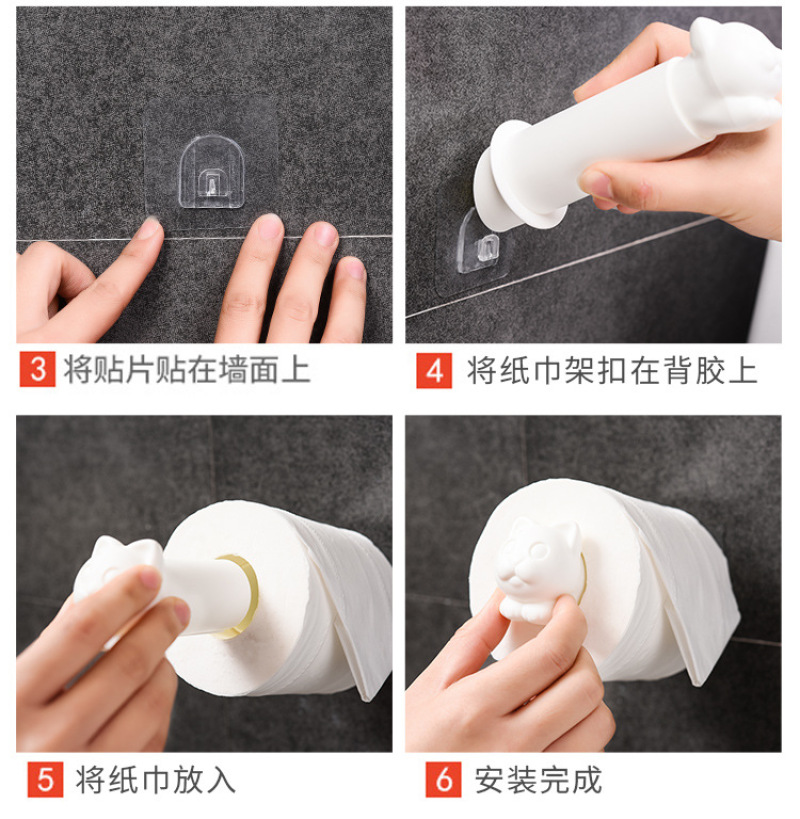 3 将贴片贴在墙面上

4 将纸巾架扣在背胶上

5 将纸巾放入

6 安装完成