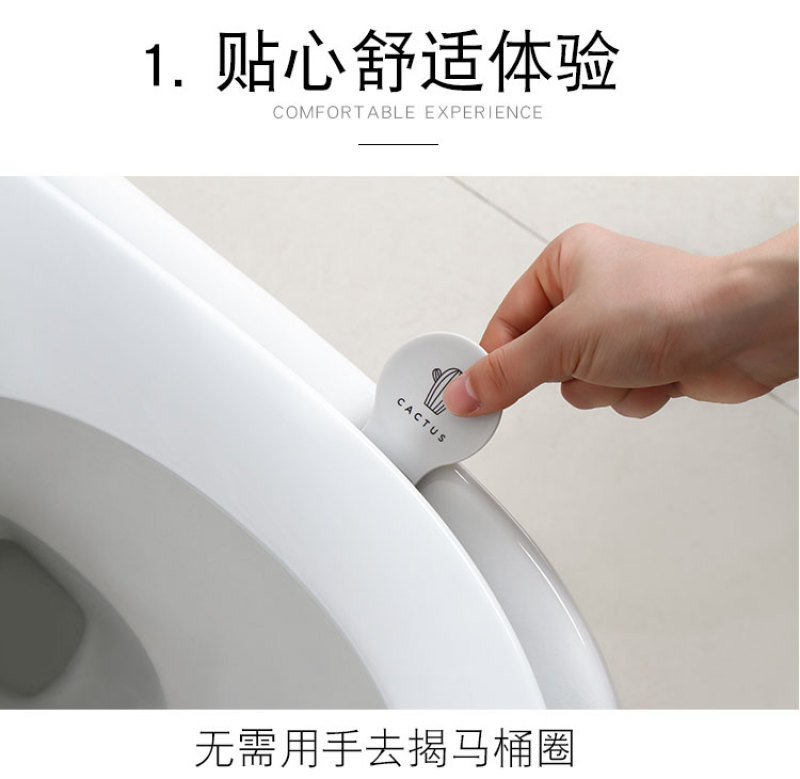 1. 贴心舒适体验

COMFORTABLE EXPERIENCE

CACTUS

无需用手去揭马桶圈