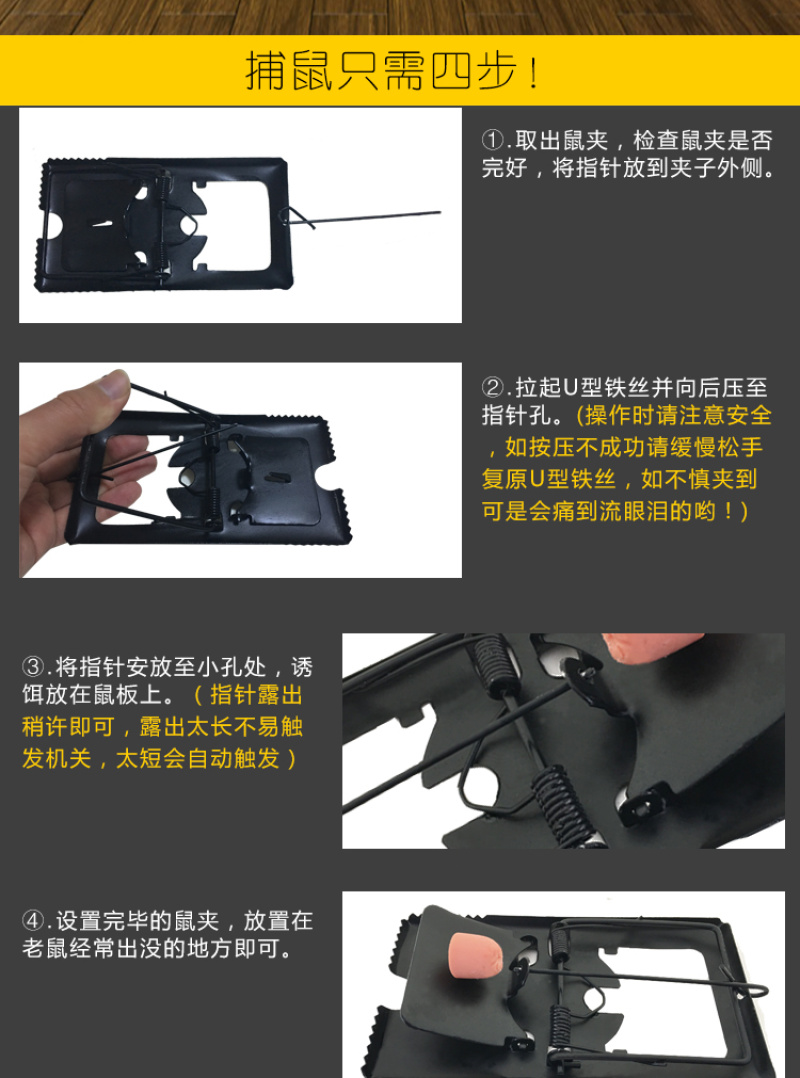 捕鼠只需四步！

①.取出鼠夹，检查鼠夹是否完好，将指针放到夹子外侧。

②.拉起U型铁丝并向后压至指针孔。(操作时请注意安全，如按压不成功请缓慢松手复原U型铁丝，如不慎夹到可是会痛到流眼泪的哟！)

③.将指针安放至小孔处，诱饵放在鼠板上。（指针露出稍许即可，露出太长不易触发机关，太短会自动触发）

④.设置完毕的鼠夹，放置在老鼠经常出没的地方即可。