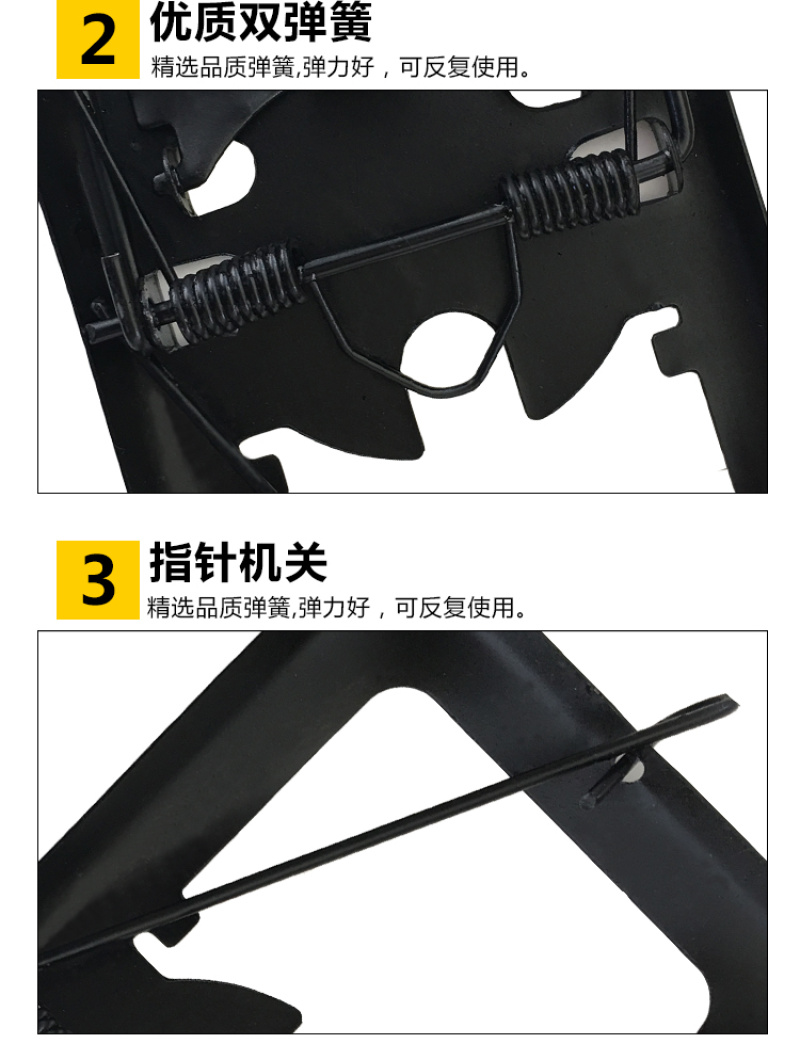 2 优质双弹簧
精选品质弹簧,弹力好，可反复使用。

3 指针机关
精选品质弹簧,弹力好，可反复使用。