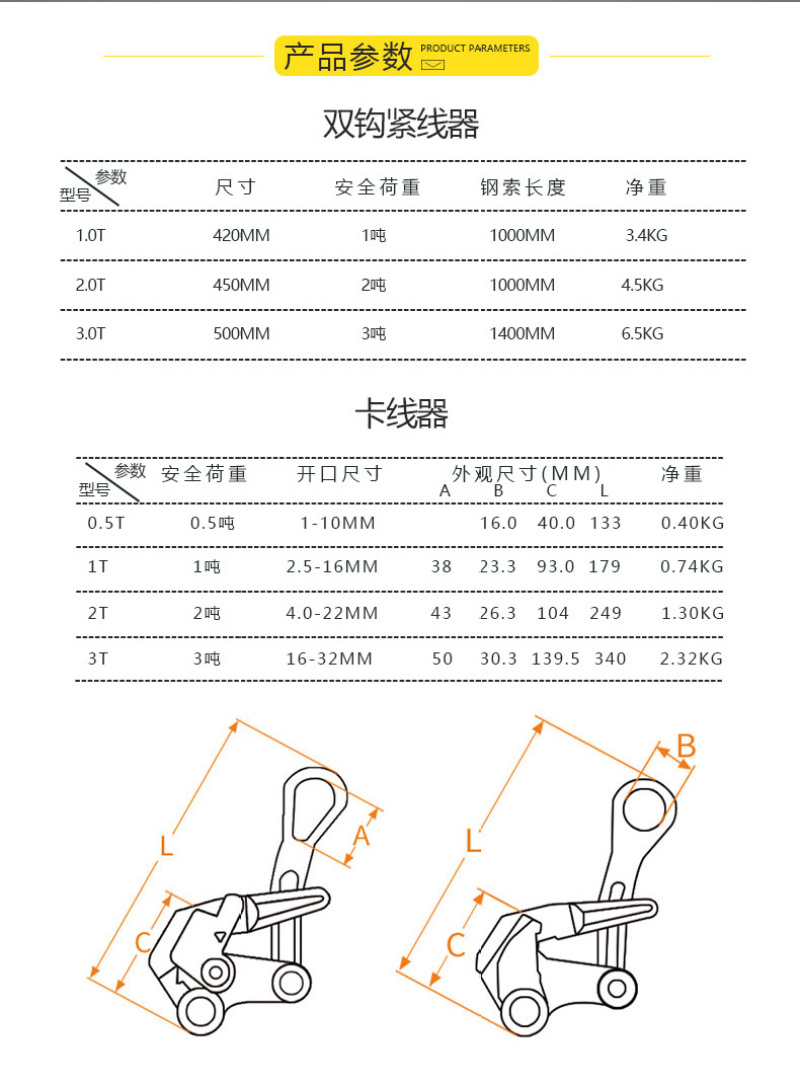 产品参数 PRODUCT PARAMETERS

双钩紧线器

| 参数 型号 | 尺寸 | 安全荷重 | 钢索长度 | 净重 |
|---|---|---|---|---|
| 1.0T | 420MM | 1吨 | 1000MM | 3.4KG |
| 2.0T | 450MM | 2吨 | 1000MM | 4.5KG |
| 3.0T | 500MM | 3吨 | 1400MM | 6.5KG |

卡线器

| 参数 型号 | 安全荷重 | 开口尺寸 | 外观尺寸(MM) A | B | C | L | 净重 |
|---|---|---|---|---|---|---|---|
| 0.5T | 0.5吨 | 1-10MM | | 16.0 | 40.0 | 133 | 0.40KG |
| 1T | 1吨 | 2.5-16MM | 38 | 23.3 | 93.0 | 179 | 0.74KG |
| 2T | 2吨 | 4.0-22MM | 43 | 26.3 | 104 | 249 | 1.30KG |
| 3T | 3吨 | 16-32MM | 50 | 30.3 | 139.5 | 340 | 2.32KG |

L
A
C
L
B
C