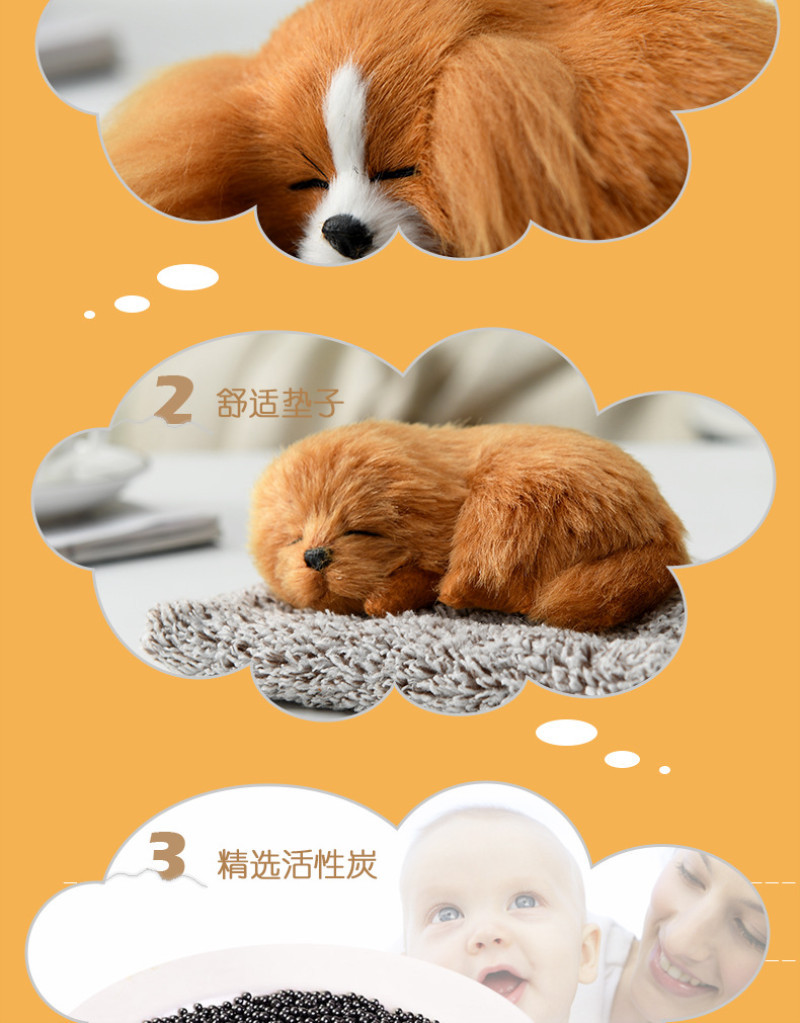 2 舒适垫子

3 精选活性炭