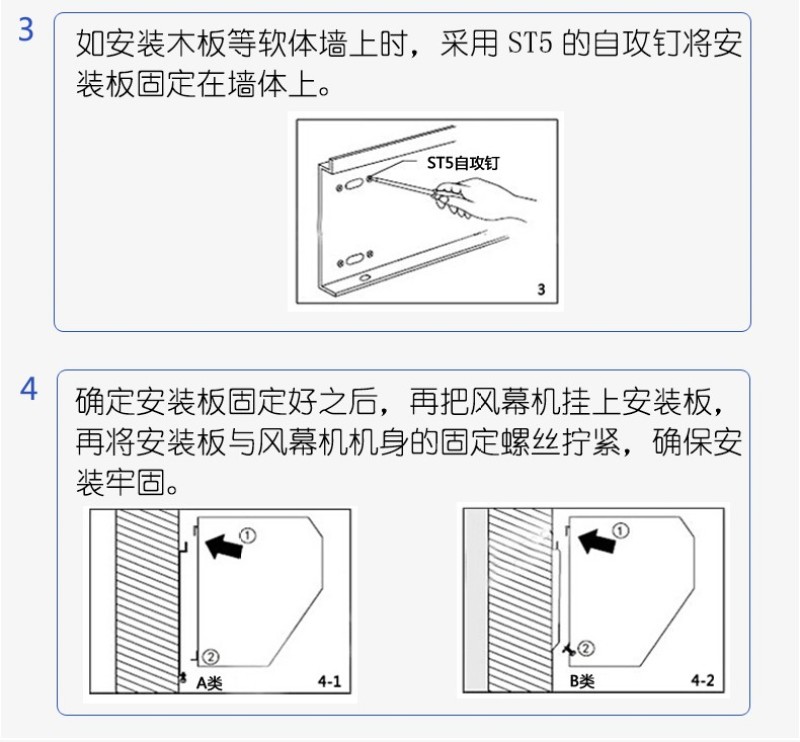 3

如安装木板等软体墙上时，采用 ST5 的自攻钉将安装板固定在墙体上。

ST5自攻钉

3

4

确定安装板固定好之后，再把风幕机挂上安装板，再将安装板与风幕机机身的固定螺丝拧紧，确保安装牢固。

①

②

A类

4-1

①

②

B类

4-2