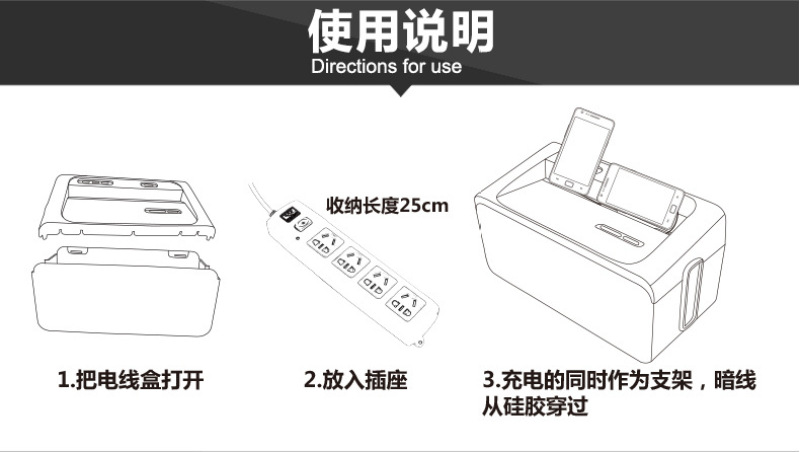 使用说明
Directions for use

收纳长度25cm

1.把电线盒打开

2.放入插座

3.充电的同时作为支架，暗线从硅胶穿过