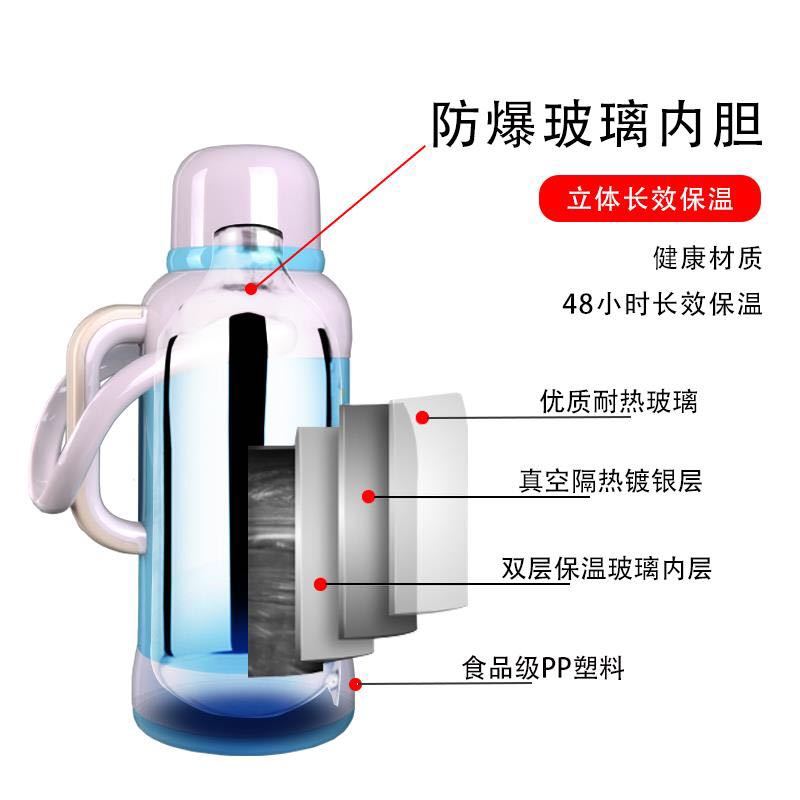 防爆玻璃内胆

立体长效保温

健康材质

48小时长效保温

优质耐热玻璃

真空隔热镀银层

双层保温玻璃内层

食品级PP塑料