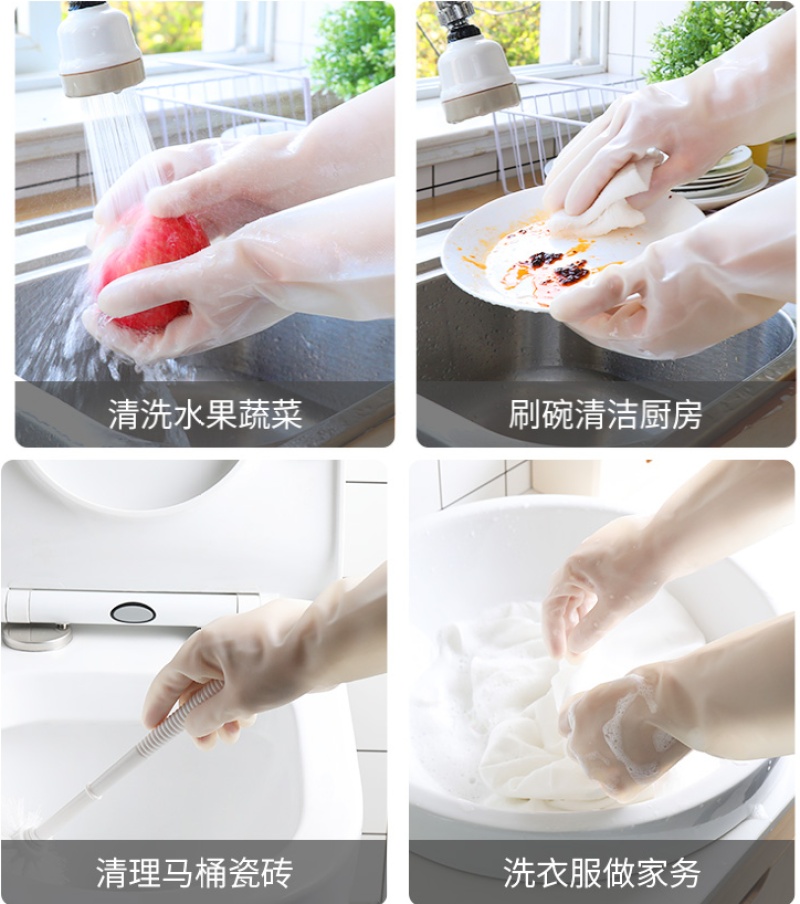 清洗水果蔬菜

刷碗清洁厨房

清理马桶瓷砖

洗衣服做家务