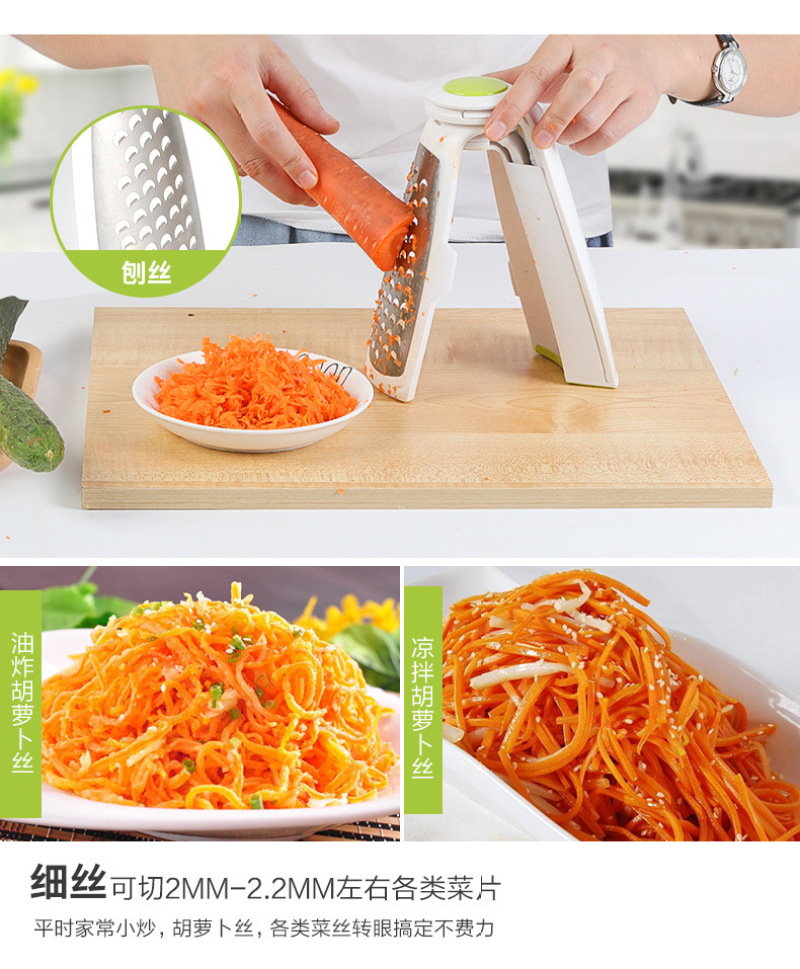 刨丝

油炸胡萝卜丝

凉拌胡萝卜丝

细丝可切2MM-2.2MM左右各类菜片

平时家常小炒，胡萝卜丝，各类菜丝转眼搞定不费力