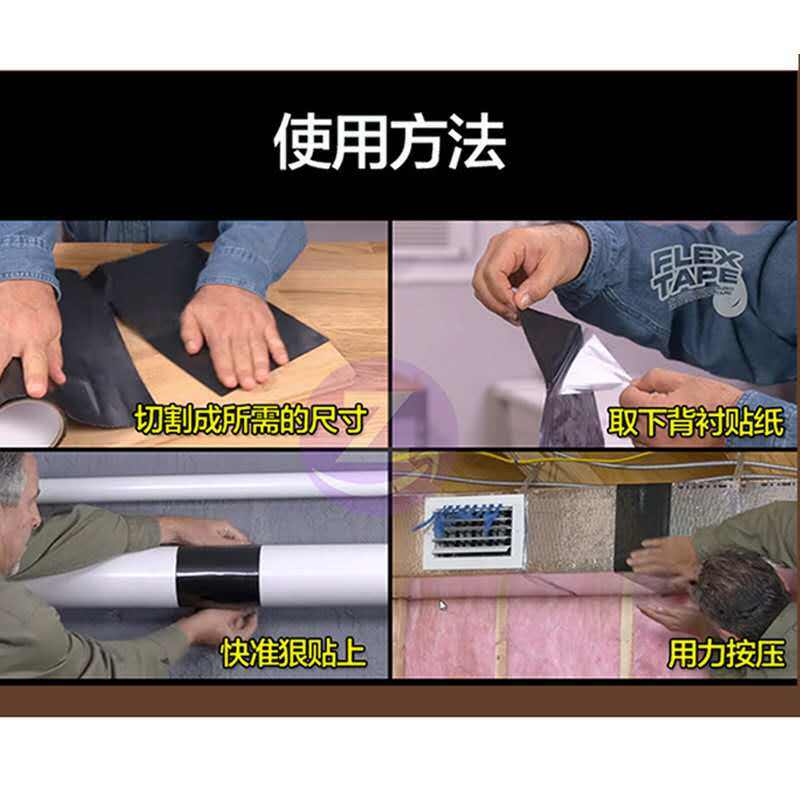 使用方法

切割成所需的尺寸

FLEX TAPE

取下背衬贴纸

快准狠贴上

用力按压