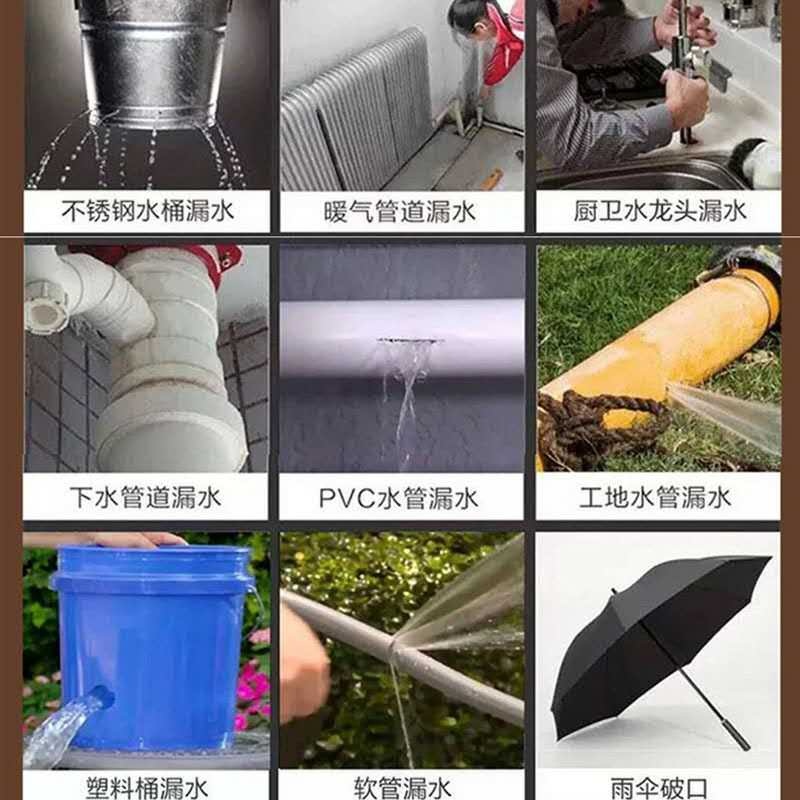 不锈钢水桶漏水

暖气管道漏水

厨卫水龙头漏水

下水管道漏水

PVC水管漏水

工地水管漏水

塑料桶漏水

软管漏水

雨伞破口