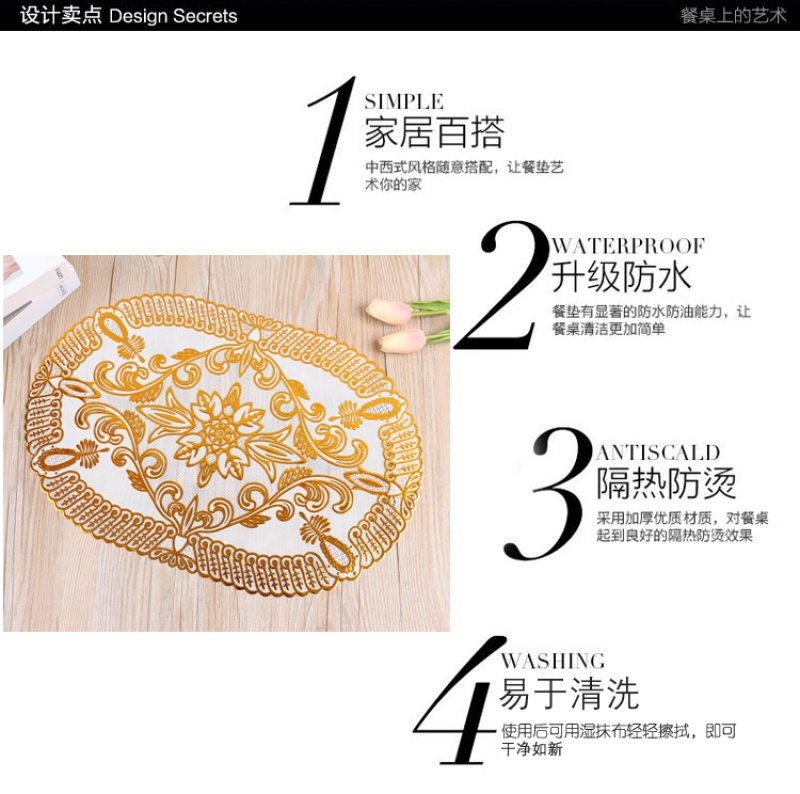 设计卖点 Design Secrets

餐桌上的艺术

1
SIMPLE
家居百搭
中西式风格随意搭配，让餐垫艺术你的家

2
WATERPROOF
升级防水
餐垫有显著的防水防油能力，让餐桌清洁更加简单

3
ANTISCALD
隔热防烫
采用加厚优质材质，对餐桌起到良好的隔热防烫效果

4
WASHING
易于清洗
使用后可用湿抹布轻轻擦拭，即可干净如新