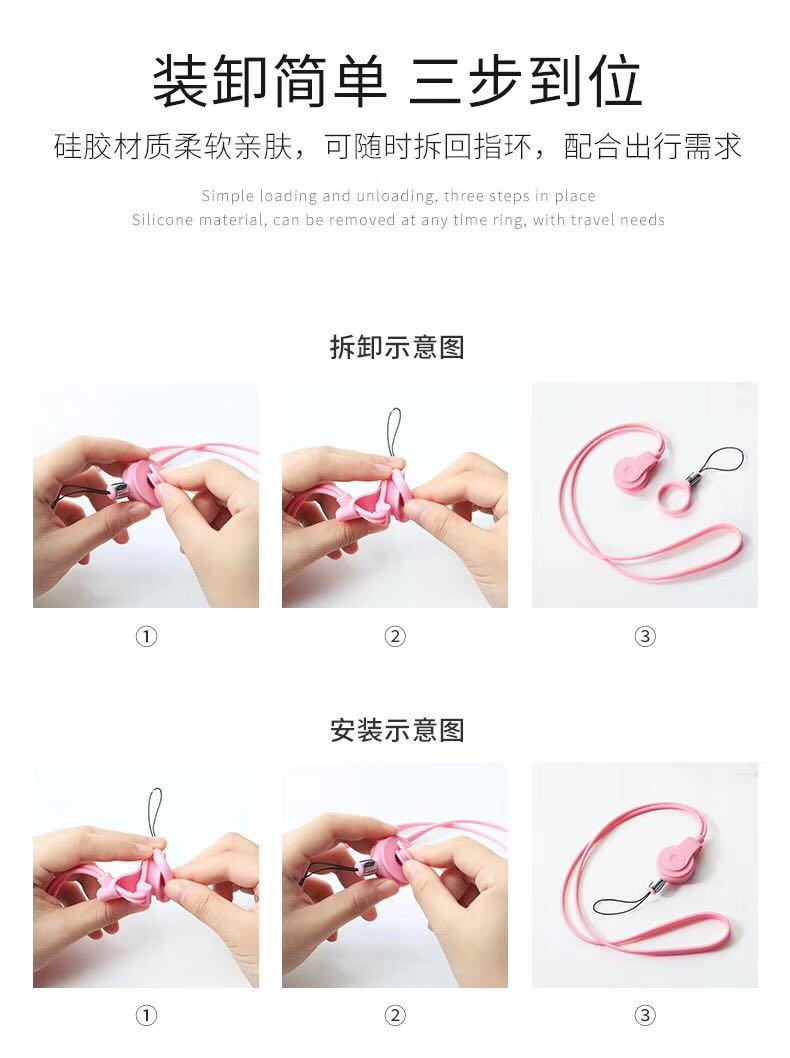 装卸简单 三步到位

硅胶材质柔软亲肤，可随时拆回指环，配合出行需求

Simple loading and unloading, three steps in place
Silicone material, can be removed at any time ring, with travel needs

拆卸示意图

①

②

③

安装示意图

①

②

③