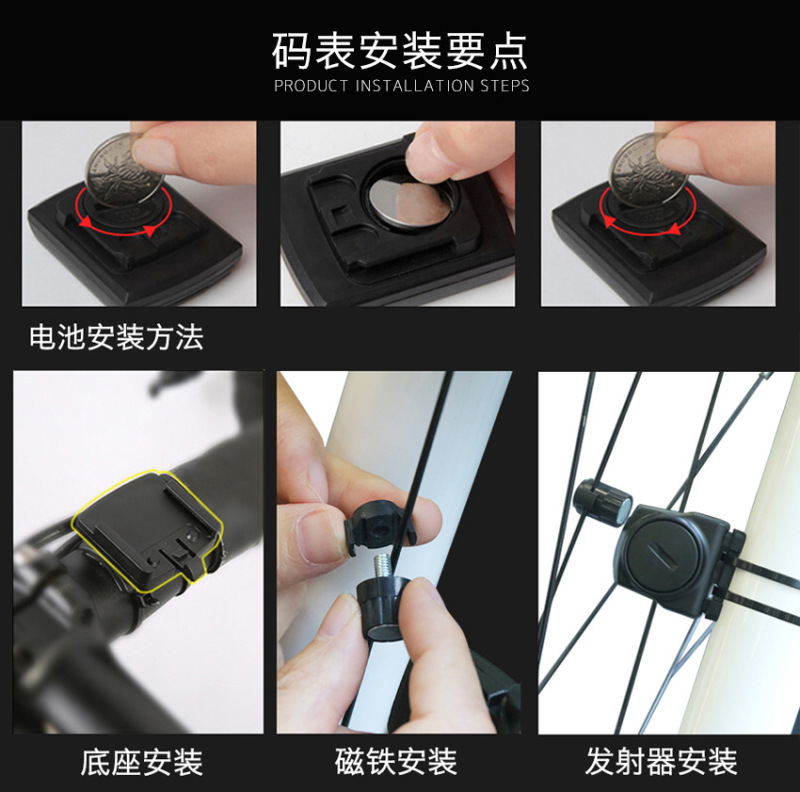 码表安装要点
PRODUCT INSTALLATION STEPS

电池安装方法

底座安装

磁铁安装

发射器安装